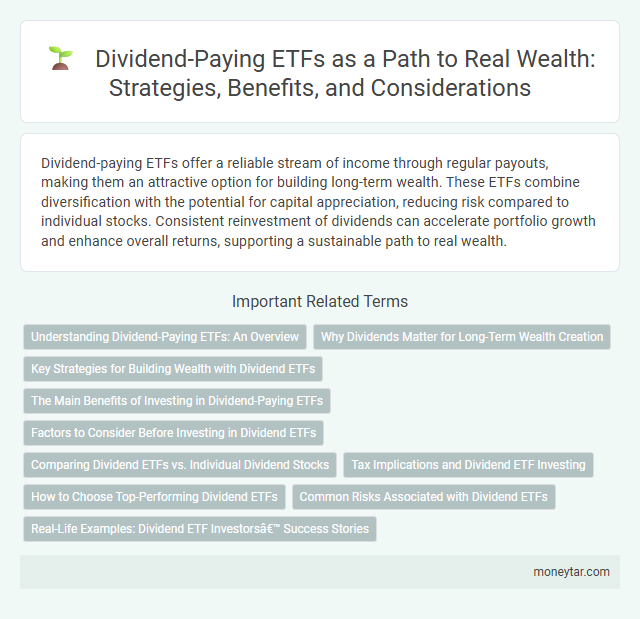 Dividend-Paying ETFs as a Path to Real Wealth: Strategies, Benefits, and Considerations

Dividend-paying ETFs offer a reliable stream of income through regular payouts, making them an attractive option for building long-term wealth. These ETFs combine diversification with the potential for capital appreciation, reducing risk compared to individual stocks. Consistent reinvestment of dividends can accelerate portfolio growth and enhance overall returns, supporting a sustainable path to real wealth.

Important Related Terms

Understanding Dividend-Paying ETFs: An Overview

Why Dividends Matter for Long-Term Wealth Creation

Key Strategies for Building Wealth with Dividend ETFs

The Main Benefits of Investing in Dividend-Paying ETFs

Factors to Consider Before Investing in Dividend ETFs

Comparing Dividend ETFs vs. Individual Dividend Stocks

Tax Implications and Dividend ETF Investing

How to Choose Top-Performing Dividend ETFs

Common Risks Associated with Dividend ETFs

Real-Life Examples: Dividend ETF Investorsâ€™ Success Stories

moneytar.com