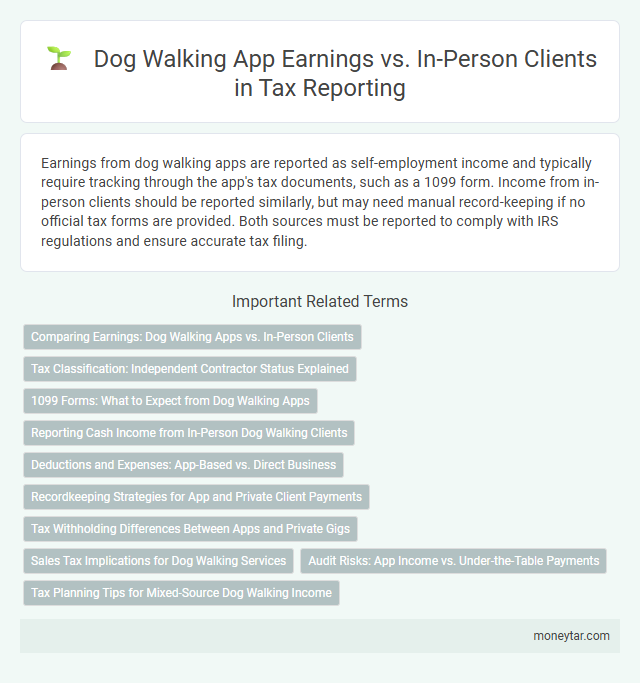 Dog Walking App Earnings vs. In-Person Clients in Tax Reporting

Earnings from dog walking apps are reported as self-employment income and typically require tracking through the app's tax documents, such as a 1099 form. Income from in-person clients should be reported similarly, but may need manual record-keeping if no official tax forms are provided. Both sources must be reported to comply with IRS regulations and ensure accurate tax filing.

Important Related Terms

Comparing Earnings: Dog Walking Apps vs. In-Person Clients

Tax Classification: Independent Contractor Status Explained

1099 Forms: What to Expect from Dog Walking Apps

Reporting Cash Income from In-Person Dog Walking Clients

Deductions and Expenses: App-Based vs. Direct Business

Recordkeeping Strategies for App and Private Client Payments

Tax Withholding Differences Between Apps and Private Gigs

Sales Tax Implications for Dog Walking Services

Audit Risks: App Income vs. Under-the-Table Payments

Tax Planning Tips for Mixed-Source Dog Walking Income

moneytar.com