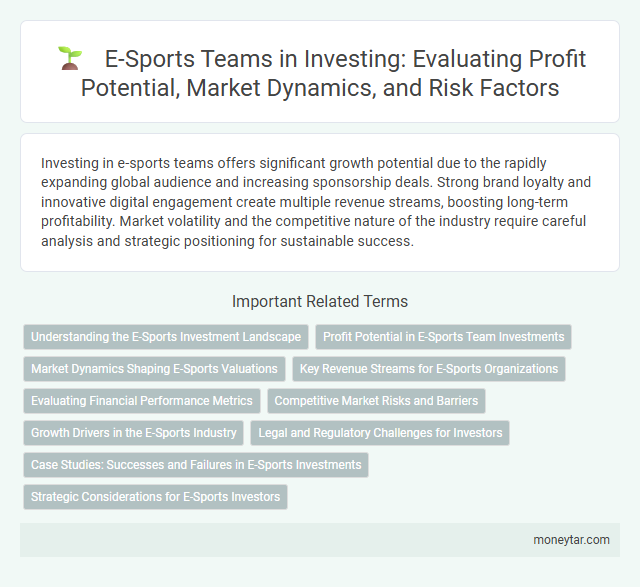 E-Sports Teams in Investing: Evaluating Profit Potential, Market Dynamics, and Risk Factors

Investing in e-sports teams offers significant growth potential due to the rapidly expanding global audience and increasing sponsorship deals. Strong brand loyalty and innovative digital engagement create multiple revenue streams, boosting long-term profitability. Market volatility and the competitive nature of the industry require careful analysis and strategic positioning for sustainable success.

Important Related Terms

Understanding the E-Sports Investment Landscape

Profit Potential in E-Sports Team Investments

Market Dynamics Shaping E-Sports Valuations

Key Revenue Streams for E-Sports Organizations

Evaluating Financial Performance Metrics

Competitive Market Risks and Barriers

Growth Drivers in the E-Sports Industry

Legal and Regulatory Challenges for Investors

Case Studies: Successes and Failures in E-Sports Investments

Strategic Considerations for E-Sports Investors

moneytar.com