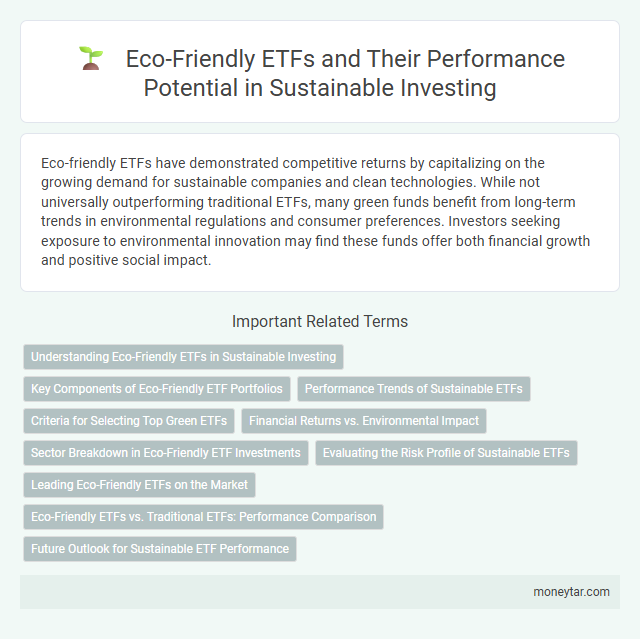 Eco-Friendly ETFs and Their Performance Potential in Sustainable Investing

Eco-friendly ETFs have demonstrated competitive returns by capitalizing on the growing demand for sustainable companies and clean technologies. While not universally outperforming traditional ETFs, many green funds benefit from long-term trends in environmental regulations and consumer preferences. Investors seeking exposure to environmental innovation may find these funds offer both financial growth and positive social impact.

Important Related Terms

Understanding Eco-Friendly ETFs in Sustainable Investing

Key Components of Eco-Friendly ETF Portfolios

Performance Trends of Sustainable ETFs

Criteria for Selecting Top Green ETFs

Financial Returns vs. Environmental Impact

Sector Breakdown in Eco-Friendly ETF Investments

Evaluating the Risk Profile of Sustainable ETFs

Leading Eco-Friendly ETFs on the Market

Eco-Friendly ETFs vs. Traditional ETFs: Performance Comparison

Future Outlook for Sustainable ETF Performance

moneytar.com