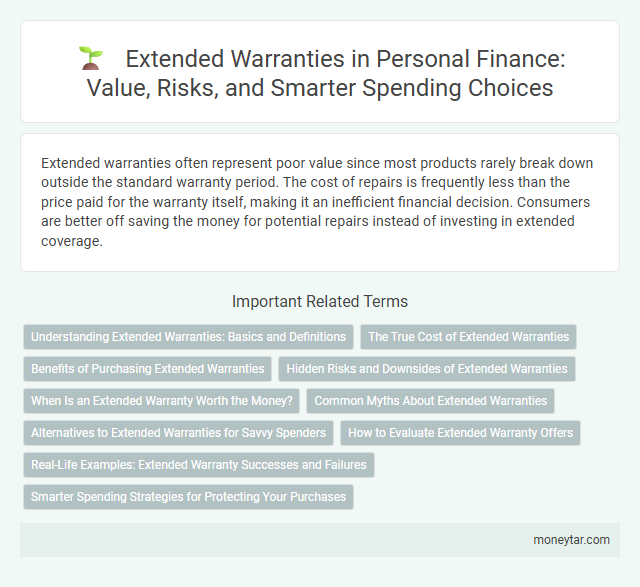 Extended Warranties in Personal Finance: Value, Risks, and Smarter Spending Choices

Extended warranties often represent poor value since most products rarely break down outside the standard warranty period. The cost of repairs is frequently less than the price paid for the warranty itself, making it an inefficient financial decision. Consumers are better off saving the money for potential repairs instead of investing in extended coverage.

Important Related Terms

Understanding Extended Warranties: Basics and Definitions

The True Cost of Extended Warranties

Benefits of Purchasing Extended Warranties

Hidden Risks and Downsides of Extended Warranties

When Is an Extended Warranty Worth the Money?

Common Myths About Extended Warranties

Alternatives to Extended Warranties for Savvy Spenders

How to Evaluate Extended Warranty Offers

Real-Life Examples: Extended Warranty Successes and Failures

Smarter Spending Strategies for Protecting Your Purchases

moneytar.com