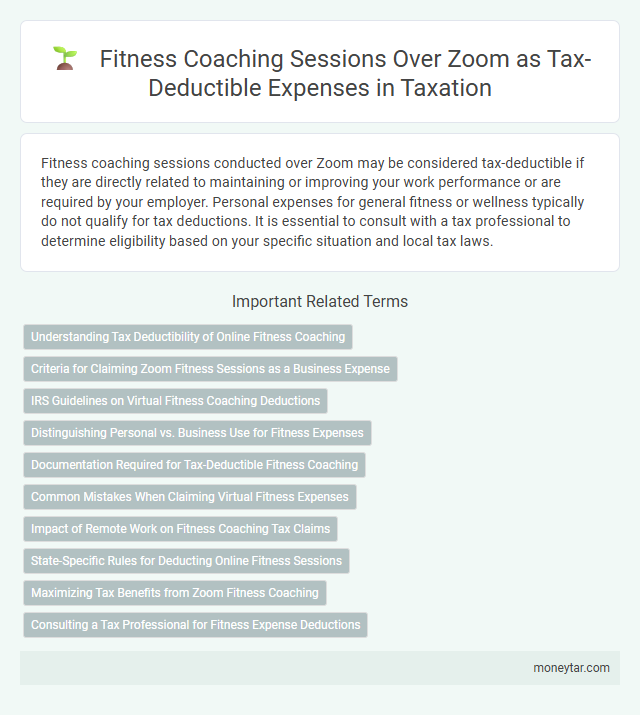 Fitness Coaching Sessions Over Zoom as Tax-Deductible Expenses in Taxation

Fitness coaching sessions conducted over Zoom may be considered tax-deductible if they are directly related to maintaining or improving your work performance or are required by your employer. Personal expenses for general fitness or wellness typically do not qualify for tax deductions. It is essential to consult with a tax professional to determine eligibility based on your specific situation and local tax laws.

Important Related Terms

Understanding Tax Deductibility of Online Fitness Coaching

Criteria for Claiming Zoom Fitness Sessions as a Business Expense

IRS Guidelines on Virtual Fitness Coaching Deductions

Distinguishing Personal vs. Business Use for Fitness Expenses

Documentation Required for Tax-Deductible Fitness Coaching

Common Mistakes When Claiming Virtual Fitness Expenses

Impact of Remote Work on Fitness Coaching Tax Claims

State-Specific Rules for Deducting Online Fitness Sessions

Maximizing Tax Benefits from Zoom Fitness Coaching

Consulting a Tax Professional for Fitness Expense Deductions

moneytar.com