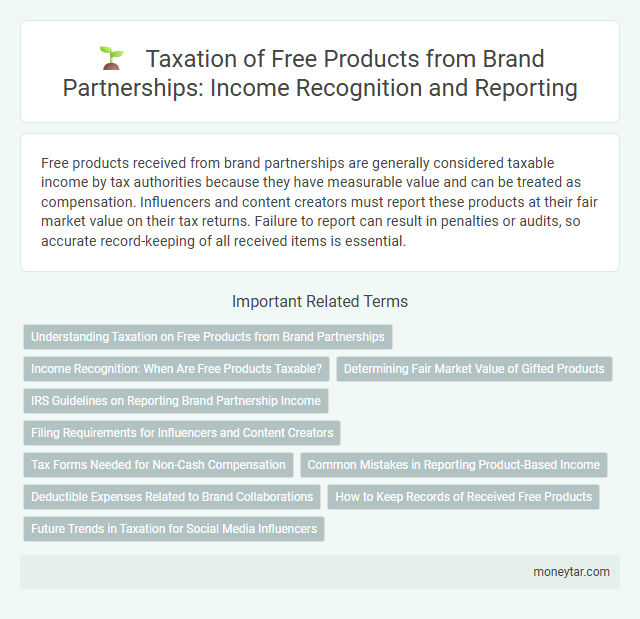 Taxation of Free Products from Brand Partnerships: Income Recognition and Reporting

Free products received from brand partnerships are generally considered taxable income by tax authorities because they have measurable value and can be treated as compensation. Influencers and content creators must report these products at their fair market value on their tax returns. Failure to report can result in penalties or audits, so accurate record-keeping of all received items is essential.

Important Related Terms

Understanding Taxation on Free Products from Brand Partnerships

Income Recognition: When Are Free Products Taxable?

Determining Fair Market Value of Gifted Products

IRS Guidelines on Reporting Brand Partnership Income

Filing Requirements for Influencers and Content Creators

Tax Forms Needed for Non-Cash Compensation

Common Mistakes in Reporting Product-Based Income

Deductible Expenses Related to Brand Collaborations

How to Keep Records of Received Free Products

Future Trends in Taxation for Social Media Influencers

moneytar.com