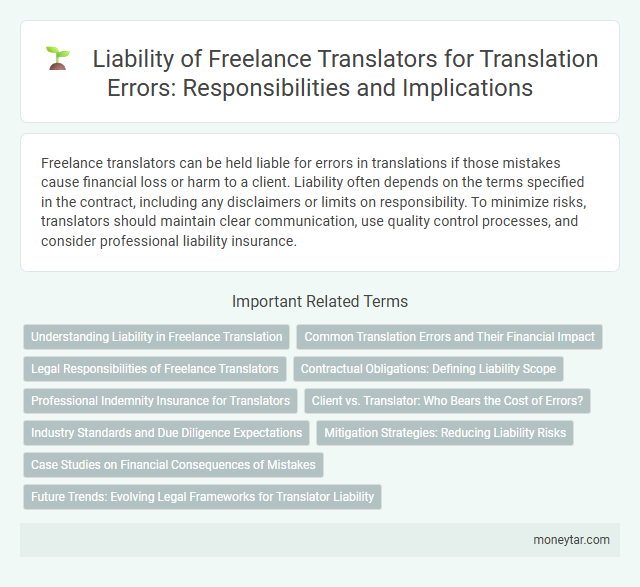 Liability of Freelance Translators for Translation Errors: Responsibilities and Implications

Freelance translators can be held liable for errors in translations if those mistakes cause financial loss or harm to a client. Liability often depends on the terms specified in the contract, including any disclaimers or limits on responsibility. To minimize risks, translators should maintain clear communication, use quality control processes, and consider professional liability insurance.

Important Related Terms

Understanding Liability in Freelance Translation

Common Translation Errors and Their Financial Impact

Legal Responsibilities of Freelance Translators

Contractual Obligations: Defining Liability Scope

Professional Indemnity Insurance for Translators

Client vs. Translator: Who Bears the Cost of Errors?

Industry Standards and Due Diligence Expectations

Mitigation Strategies: Reducing Liability Risks

Case Studies on Financial Consequences of Mistakes

Future Trends: Evolving Legal Frameworks for Translator Liability

moneytar.com