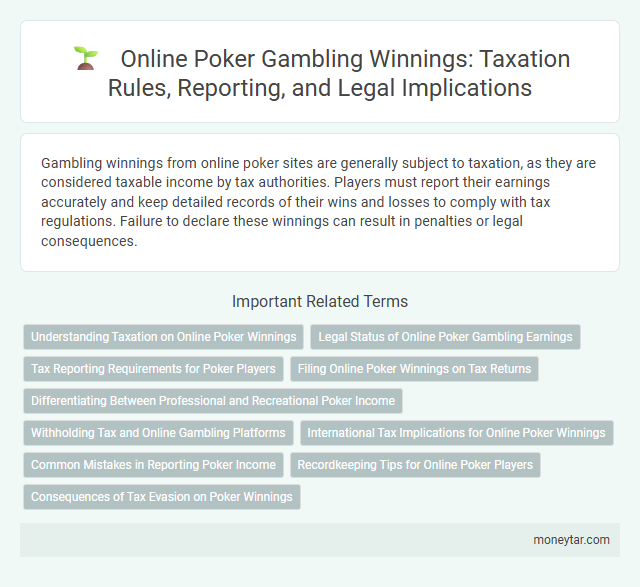 Online Poker Gambling Winnings: Taxation Rules, Reporting, and Legal Implications

Gambling winnings from online poker sites are generally subject to taxation, as they are considered taxable income by tax authorities. Players must report their earnings accurately and keep detailed records of their wins and losses to comply with tax regulations. Failure to declare these winnings can result in penalties or legal consequences.

Important Related Terms

Understanding Taxation on Online Poker Winnings

Legal Status of Online Poker Gambling Earnings

Tax Reporting Requirements for Poker Players

Filing Online Poker Winnings on Tax Returns

Differentiating Between Professional and Recreational Poker Income

Withholding Tax and Online Gambling Platforms

International Tax Implications for Online Poker Winnings

Common Mistakes in Reporting Poker Income

Recordkeeping Tips for Online Poker Players

Consequences of Tax Evasion on Poker Winnings

moneytar.com