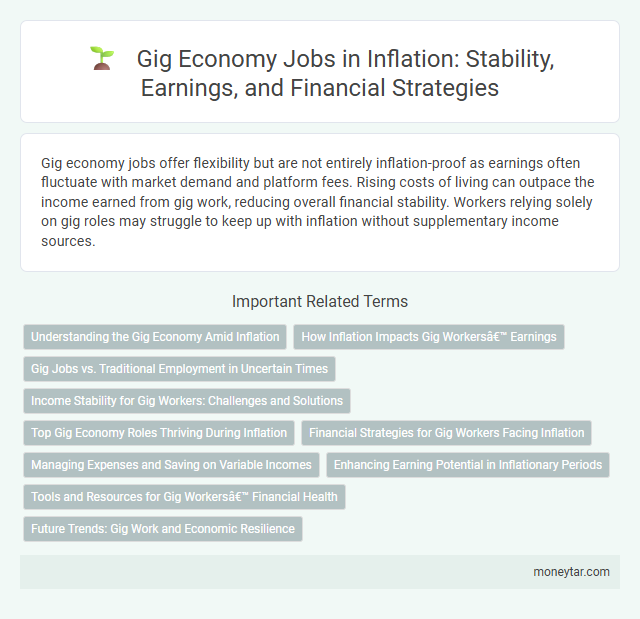 Gig Economy Jobs in Inflation: Stability, Earnings, and Financial Strategies

Gig economy jobs offer flexibility but are not entirely inflation-proof as earnings often fluctuate with market demand and platform fees. Rising costs of living can outpace the income earned from gig work, reducing overall financial stability. Workers relying solely on gig roles may struggle to keep up with inflation without supplementary income sources.

Important Related Terms

Understanding the Gig Economy Amid Inflation

How Inflation Impacts Gig Workersâ€™ Earnings

Gig Jobs vs. Traditional Employment in Uncertain Times

Income Stability for Gig Workers: Challenges and Solutions

Top Gig Economy Roles Thriving During Inflation

Financial Strategies for Gig Workers Facing Inflation

Managing Expenses and Saving on Variable Incomes

Enhancing Earning Potential in Inflationary Periods

Tools and Resources for Gig Workersâ€™ Financial Health

Future Trends: Gig Work and Economic Resilience

moneytar.com