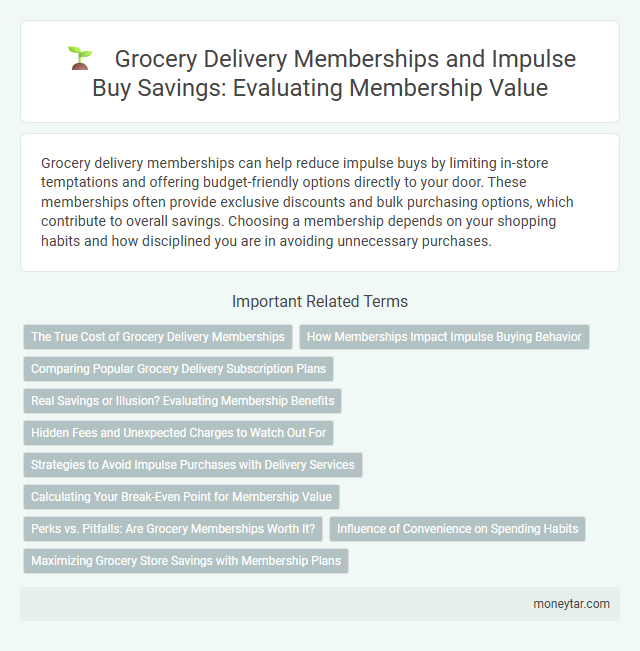 Grocery Delivery Memberships and Impulse Buy Savings: Evaluating Membership Value

Grocery delivery memberships can help reduce impulse buys by limiting in-store temptations and offering budget-friendly options directly to your door. These memberships often provide exclusive discounts and bulk purchasing options, which contribute to overall savings. Choosing a membership depends on your shopping habits and how disciplined you are in avoiding unnecessary purchases.

Important Related Terms

The True Cost of Grocery Delivery Memberships

How Memberships Impact Impulse Buying Behavior

Comparing Popular Grocery Delivery Subscription Plans

Real Savings or Illusion? Evaluating Membership Benefits

Hidden Fees and Unexpected Charges to Watch Out For

Strategies to Avoid Impulse Purchases with Delivery Services

Calculating Your Break-Even Point for Membership Value

Perks vs. Pitfalls: Are Grocery Memberships Worth It?

Influence of Convenience on Spending Habits

Maximizing Grocery Store Savings with Membership Plans

moneytar.com