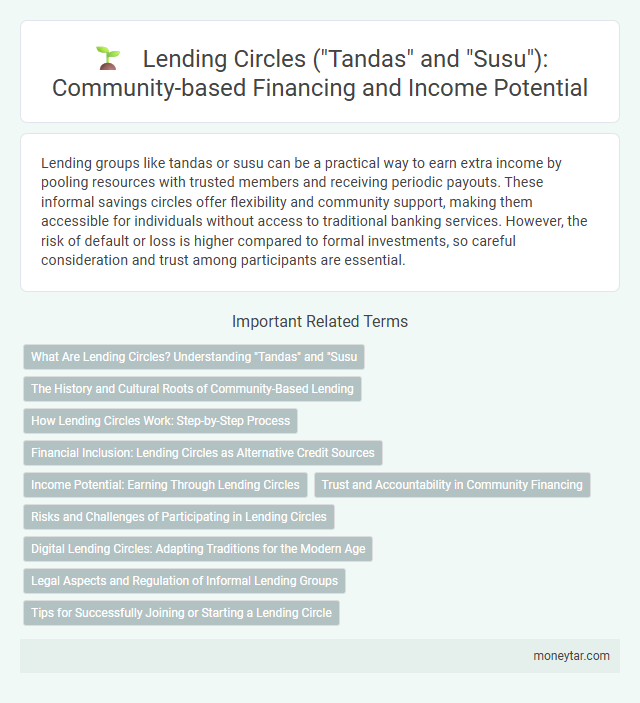 Lending Circles ("Tandas" and "Susu"): Community-based Financing and Income Potential

Lending groups like tandas or susu can be a practical way to earn extra income by pooling resources with trusted members and receiving periodic payouts. These informal savings circles offer flexibility and community support, making them accessible for individuals without access to traditional banking services. However, the risk of default or loss is higher compared to formal investments, so careful consideration and trust among participants are essential.

Important Related Terms

What Are Lending Circles? Understanding "Tandas" and "Susu

The History and Cultural Roots of Community-Based Lending

How Lending Circles Work: Step-by-Step Process

Financial Inclusion: Lending Circles as Alternative Credit Sources

Income Potential: Earning Through Lending Circles

Trust and Accountability in Community Financing

Risks and Challenges of Participating in Lending Circles

Digital Lending Circles: Adapting Traditions for the Modern Age

Legal Aspects and Regulation of Informal Lending Groups

Tips for Successfully Joining or Starting a Lending Circle

moneytar.com