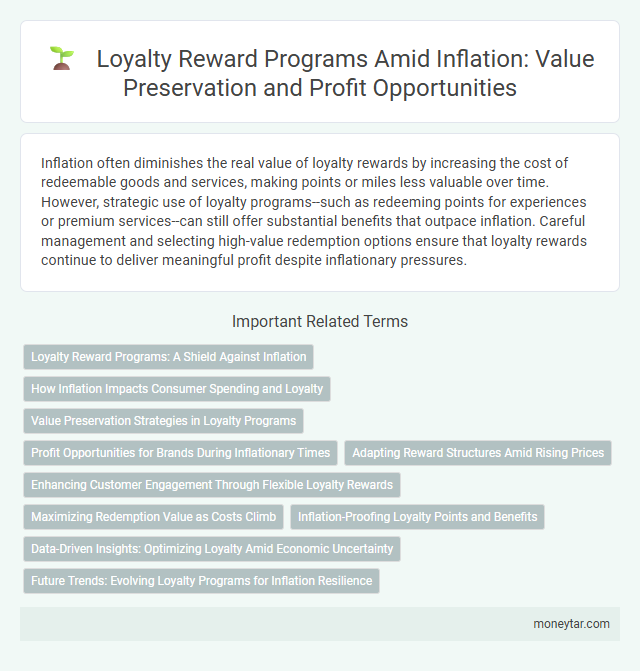 Loyalty Reward Programs Amid Inflation: Value Preservation and Profit Opportunities

Inflation often diminishes the real value of loyalty rewards by increasing the cost of redeemable goods and services, making points or miles less valuable over time. However, strategic use of loyalty programs--such as redeeming points for experiences or premium services--can still offer substantial benefits that outpace inflation. Careful management and selecting high-value redemption options ensure that loyalty rewards continue to deliver meaningful profit despite inflationary pressures.

Important Related Terms

Loyalty Reward Programs: A Shield Against Inflation

How Inflation Impacts Consumer Spending and Loyalty

Value Preservation Strategies in Loyalty Programs

Profit Opportunities for Brands During Inflationary Times

Adapting Reward Structures Amid Rising Prices

Enhancing Customer Engagement Through Flexible Loyalty Rewards

Maximizing Redemption Value as Costs Climb

Inflation-Proofing Loyalty Points and Benefits

Data-Driven Insights: Optimizing Loyalty Amid Economic Uncertainty

Future Trends: Evolving Loyalty Programs for Inflation Resilience

moneytar.com