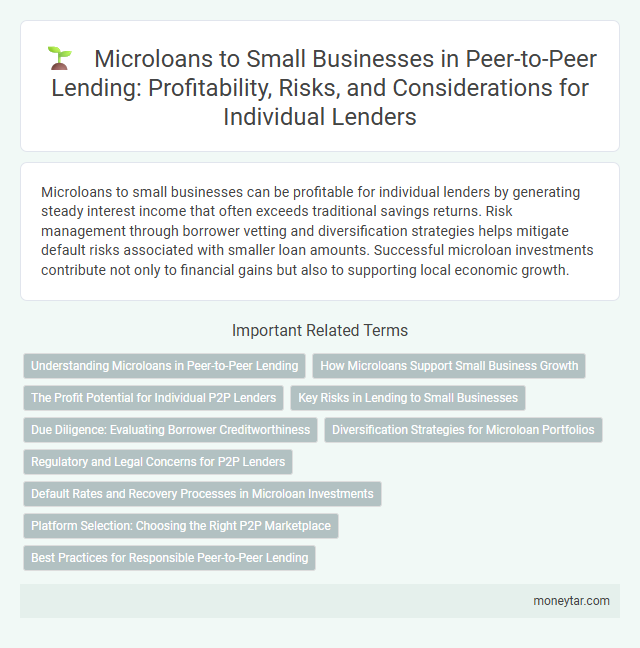 Microloans to Small Businesses in Peer-to-Peer Lending: Profitability, Risks, and Considerations for Individual Lenders

Microloans to small businesses can be profitable for individual lenders by generating steady interest income that often exceeds traditional savings returns. Risk management through borrower vetting and diversification strategies helps mitigate default risks associated with smaller loan amounts. Successful microloan investments contribute not only to financial gains but also to supporting local economic growth.

Important Related Terms

Understanding Microloans in Peer-to-Peer Lending

How Microloans Support Small Business Growth

The Profit Potential for Individual P2P Lenders

Key Risks in Lending to Small Businesses

Due Diligence: Evaluating Borrower Creditworthiness

Diversification Strategies for Microloan Portfolios

Regulatory and Legal Concerns for P2P Lenders

Default Rates and Recovery Processes in Microloan Investments

Platform Selection: Choosing the Right P2P Marketplace

Best Practices for Responsible Peer-to-Peer Lending

moneytar.com