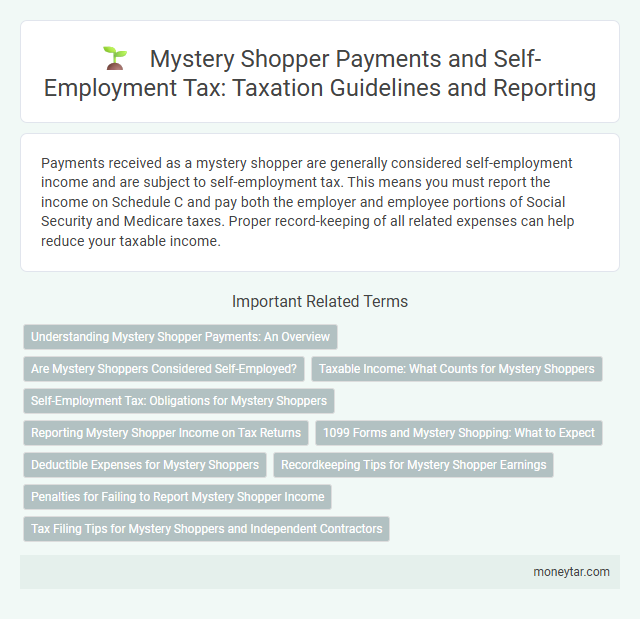 Mystery Shopper Payments and Self-Employment Tax: Taxation Guidelines and Reporting

Payments received as a mystery shopper are generally considered self-employment income and are subject to self-employment tax. This means you must report the income on Schedule C and pay both the employer and employee portions of Social Security and Medicare taxes. Proper record-keeping of all related expenses can help reduce your taxable income.

Important Related Terms

Understanding Mystery Shopper Payments: An Overview

Are Mystery Shoppers Considered Self-Employed?

Taxable Income: What Counts for Mystery Shoppers

Self-Employment Tax: Obligations for Mystery Shoppers

Reporting Mystery Shopper Income on Tax Returns

1099 Forms and Mystery Shopping: What to Expect

Deductible Expenses for Mystery Shoppers

Recordkeeping Tips for Mystery Shopper Earnings

Penalties for Failing to Report Mystery Shopper Income

Tax Filing Tips for Mystery Shoppers and Independent Contractors

moneytar.com