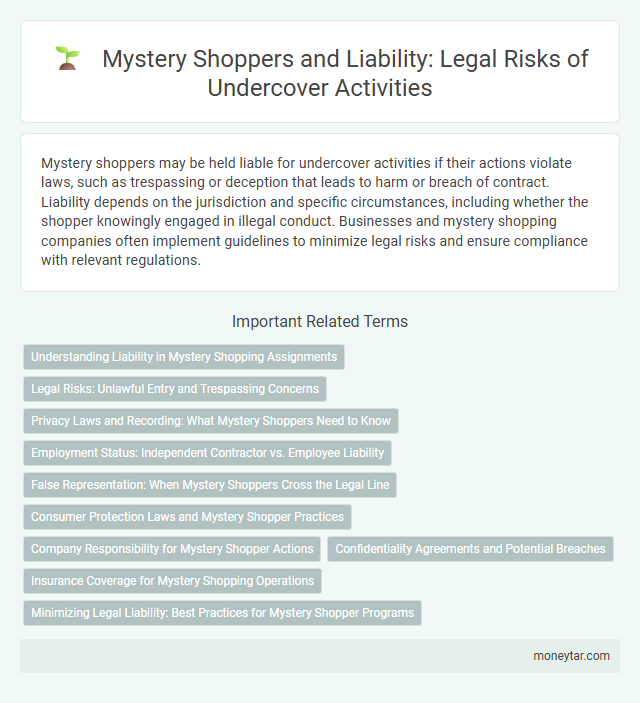 Mystery Shoppers and Liability: Legal Risks of Undercover Activities

Mystery shoppers may be held liable for undercover activities if their actions violate laws, such as trespassing or deception that leads to harm or breach of contract. Liability depends on the jurisdiction and specific circumstances, including whether the shopper knowingly engaged in illegal conduct. Businesses and mystery shopping companies often implement guidelines to minimize legal risks and ensure compliance with relevant regulations.

Important Related Terms

Understanding Liability in Mystery Shopping Assignments

Legal Risks: Unlawful Entry and Trespassing Concerns

Privacy Laws and Recording: What Mystery Shoppers Need to Know

Employment Status: Independent Contractor vs. Employee Liability

False Representation: When Mystery Shoppers Cross the Legal Line

Consumer Protection Laws and Mystery Shopper Practices

Company Responsibility for Mystery Shopper Actions

Confidentiality Agreements and Potential Breaches

Insurance Coverage for Mystery Shopping Operations

Minimizing Legal Liability: Best Practices for Mystery Shopper Programs

moneytar.com