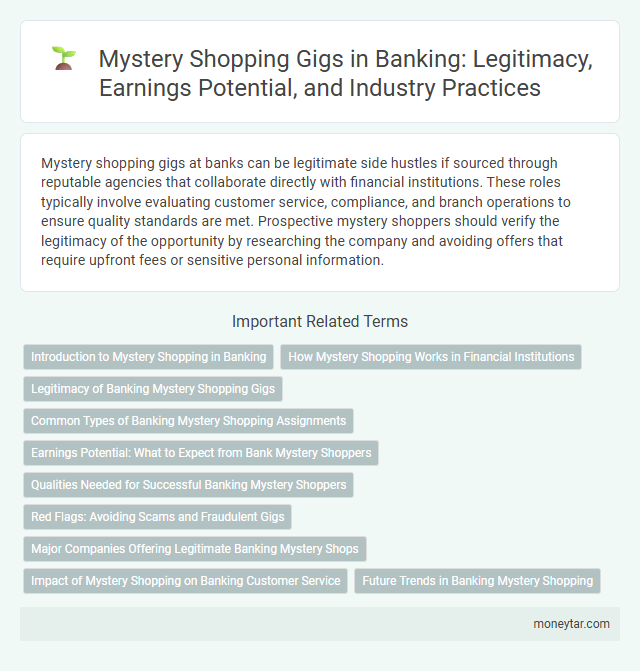 Mystery Shopping Gigs in Banking: Legitimacy, Earnings Potential, and Industry Practices

Mystery shopping gigs at banks can be legitimate side hustles if sourced through reputable agencies that collaborate directly with financial institutions. These roles typically involve evaluating customer service, compliance, and branch operations to ensure quality standards are met. Prospective mystery shoppers should verify the legitimacy of the opportunity by researching the company and avoiding offers that require upfront fees or sensitive personal information.

Important Related Terms

Introduction to Mystery Shopping in Banking

How Mystery Shopping Works in Financial Institutions

Legitimacy of Banking Mystery Shopping Gigs

Common Types of Banking Mystery Shopping Assignments

Earnings Potential: What to Expect from Bank Mystery Shoppers

Qualities Needed for Successful Banking Mystery Shoppers

Red Flags: Avoiding Scams and Fraudulent Gigs

Major Companies Offering Legitimate Banking Mystery Shops

Impact of Mystery Shopping on Banking Customer Service

Future Trends in Banking Mystery Shopping

moneytar.com