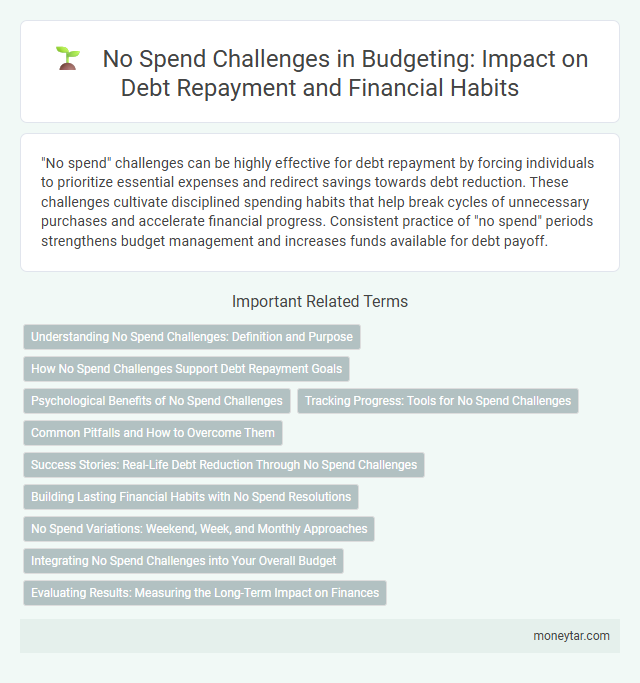 No Spend Challenges in Budgeting: Impact on Debt Repayment and Financial Habits

"No spend" challenges can be highly effective for debt repayment by forcing individuals to prioritize essential expenses and redirect savings towards debt reduction. These challenges cultivate disciplined spending habits that help break cycles of unnecessary purchases and accelerate financial progress. Consistent practice of "no spend" periods strengthens budget management and increases funds available for debt payoff.

Important Related Terms

Understanding No Spend Challenges: Definition and Purpose

How No Spend Challenges Support Debt Repayment Goals

Psychological Benefits of No Spend Challenges

Tracking Progress: Tools for No Spend Challenges

Common Pitfalls and How to Overcome Them

Success Stories: Real-Life Debt Reduction Through No Spend Challenges

Building Lasting Financial Habits with No Spend Resolutions

No Spend Variations: Weekend, Week, and Monthly Approaches

Integrating No Spend Challenges into Your Overall Budget

Evaluating Results: Measuring the Long-Term Impact on Finances

moneytar.com