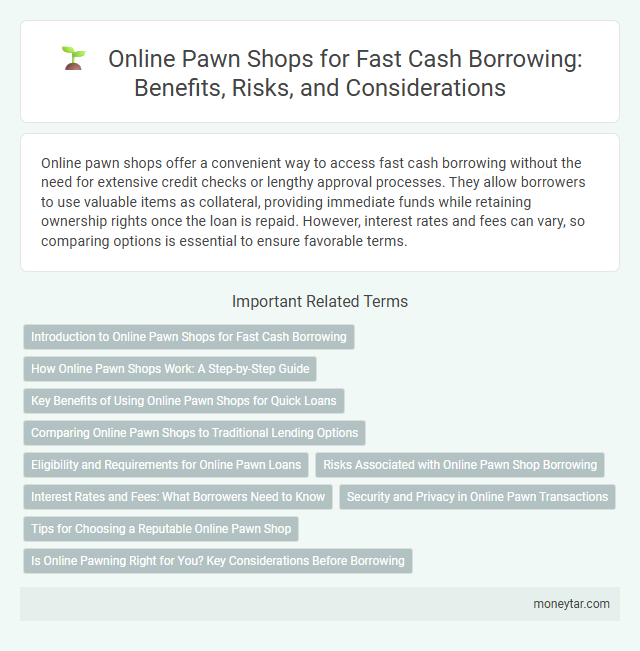 Online Pawn Shops for Fast Cash Borrowing: Benefits, Risks, and Considerations

Online pawn shops offer a convenient way to access fast cash borrowing without the need for extensive credit checks or lengthy approval processes. They allow borrowers to use valuable items as collateral, providing immediate funds while retaining ownership rights once the loan is repaid. However, interest rates and fees can vary, so comparing options is essential to ensure favorable terms.

Important Related Terms

Introduction to Online Pawn Shops for Fast Cash Borrowing

How Online Pawn Shops Work: A Step-by-Step Guide

Key Benefits of Using Online Pawn Shops for Quick Loans

Comparing Online Pawn Shops to Traditional Lending Options

Eligibility and Requirements for Online Pawn Loans

Risks Associated with Online Pawn Shop Borrowing

Interest Rates and Fees: What Borrowers Need to Know

Security and Privacy in Online Pawn Transactions

Tips for Choosing a Reputable Online Pawn Shop

Is Online Pawning Right for You? Key Considerations Before Borrowing

moneytar.com