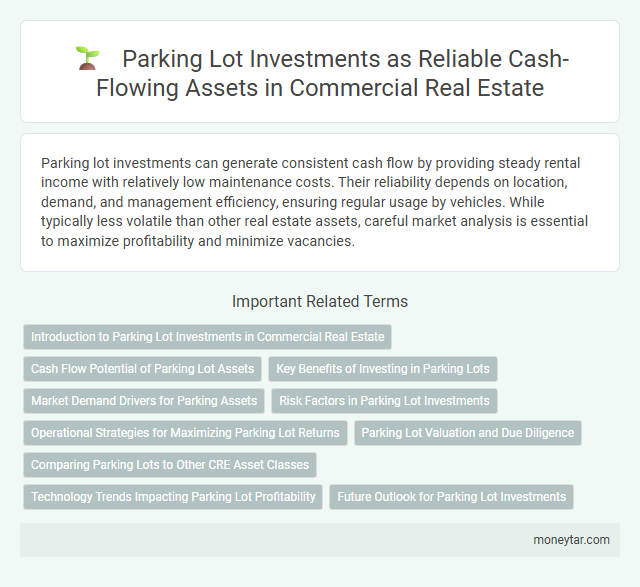 Parking Lot Investments as Reliable Cash-Flowing Assets in Commercial Real Estate

Parking lot investments can generate consistent cash flow by providing steady rental income with relatively low maintenance costs. Their reliability depends on location, demand, and management efficiency, ensuring regular usage by vehicles. While typically less volatile than other real estate assets, careful market analysis is essential to maximize profitability and minimize vacancies.

Important Related Terms

Introduction to Parking Lot Investments in Commercial Real Estate

Cash Flow Potential of Parking Lot Assets

Key Benefits of Investing in Parking Lots

Market Demand Drivers for Parking Assets

Risk Factors in Parking Lot Investments

Operational Strategies for Maximizing Parking Lot Returns

Parking Lot Valuation and Due Diligence

Comparing Parking Lots to Other CRE Asset Classes

Technology Trends Impacting Parking Lot Profitability

Future Outlook for Parking Lot Investments

moneytar.com