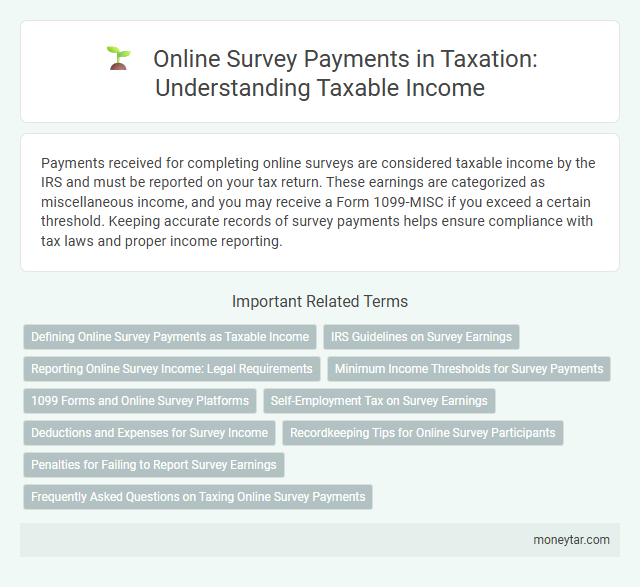 Online Survey Payments in Taxation: Understanding Taxable Income

Payments received for completing online surveys are considered taxable income by the IRS and must be reported on your tax return. These earnings are categorized as miscellaneous income, and you may receive a Form 1099-MISC if you exceed a certain threshold. Keeping accurate records of survey payments helps ensure compliance with tax laws and proper income reporting.

Important Related Terms

Defining Online Survey Payments as Taxable Income

IRS Guidelines on Survey Earnings

Reporting Online Survey Income: Legal Requirements

Minimum Income Thresholds for Survey Payments

1099 Forms and Online Survey Platforms

Self-Employment Tax on Survey Earnings

Deductions and Expenses for Survey Income

Recordkeeping Tips for Online Survey Participants

Penalties for Failing to Report Survey Earnings

Frequently Asked Questions on Taxing Online Survey Payments

moneytar.com