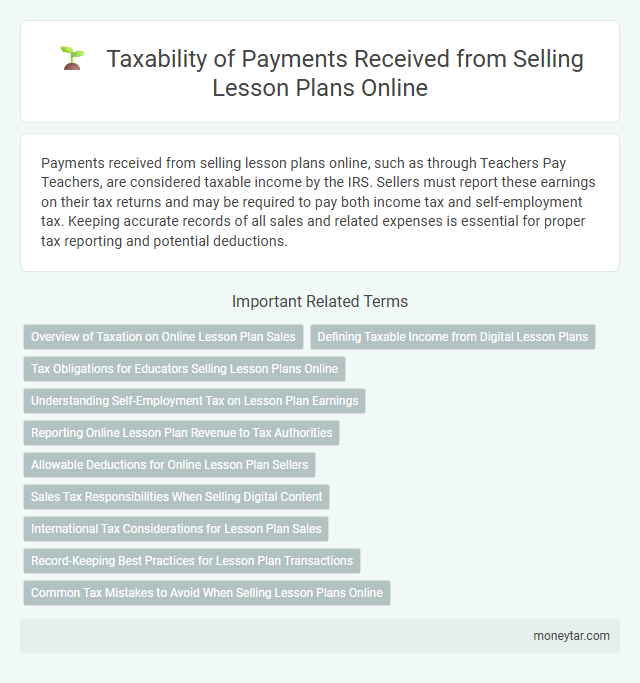 Taxability of Payments Received from Selling Lesson Plans Online

Payments received from selling lesson plans online, such as through Teachers Pay Teachers, are considered taxable income by the IRS. Sellers must report these earnings on their tax returns and may be required to pay both income tax and self-employment tax. Keeping accurate records of all sales and related expenses is essential for proper tax reporting and potential deductions.

Important Related Terms

Overview of Taxation on Online Lesson Plan Sales

Defining Taxable Income from Digital Lesson Plans

Tax Obligations for Educators Selling Lesson Plans Online

Understanding Self-Employment Tax on Lesson Plan Earnings

Reporting Online Lesson Plan Revenue to Tax Authorities

Allowable Deductions for Online Lesson Plan Sellers

Sales Tax Responsibilities When Selling Digital Content

International Tax Considerations for Lesson Plan Sales

Record-Keeping Best Practices for Lesson Plan Transactions

Common Tax Mistakes to Avoid When Selling Lesson Plans Online

moneytar.com