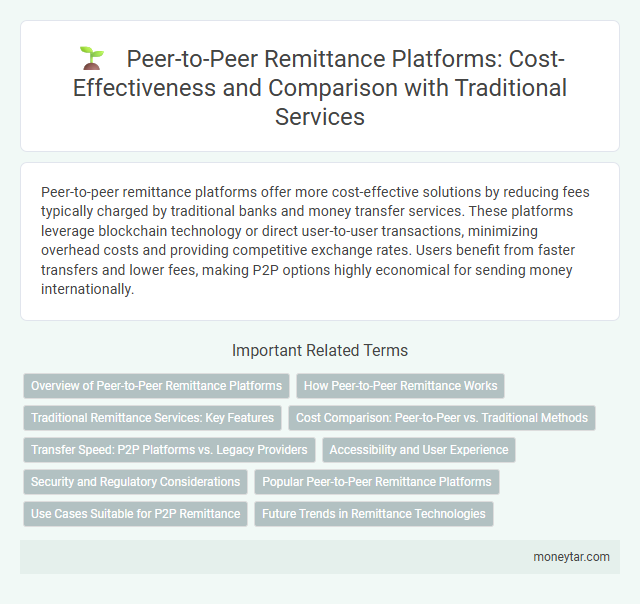 Peer-to-Peer Remittance Platforms: Cost-Effectiveness and Comparison with Traditional Services

Peer-to-peer remittance platforms offer more cost-effective solutions by reducing fees typically charged by traditional banks and money transfer services. These platforms leverage blockchain technology or direct user-to-user transactions, minimizing overhead costs and providing competitive exchange rates. Users benefit from faster transfers and lower fees, making P2P options highly economical for sending money internationally.

Important Related Terms

Overview of Peer-to-Peer Remittance Platforms

How Peer-to-Peer Remittance Works

Traditional Remittance Services: Key Features

Cost Comparison: Peer-to-Peer vs. Traditional Methods

Transfer Speed: P2P Platforms vs. Legacy Providers

Accessibility and User Experience

Security and Regulatory Considerations

Popular Peer-to-Peer Remittance Platforms

Use Cases Suitable for P2P Remittance

Future Trends in Remittance Technologies

moneytar.com