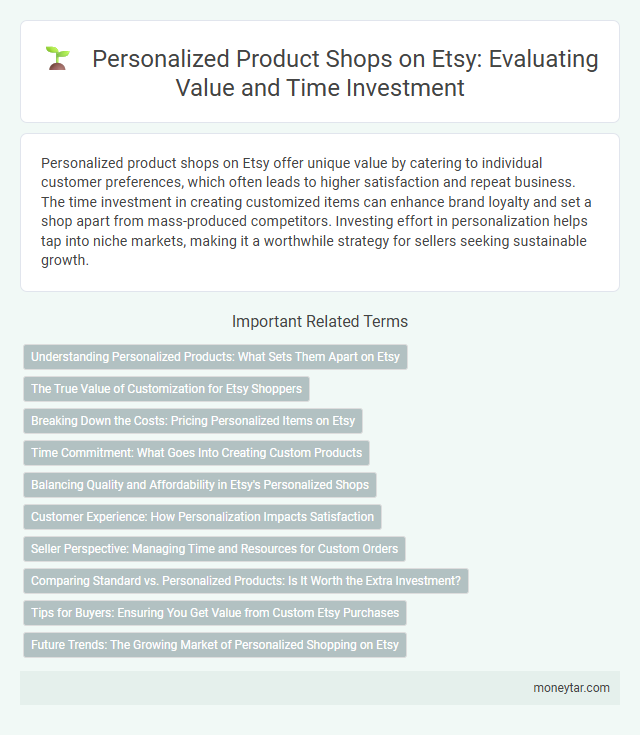 Personalized Product Shops on Etsy: Evaluating Value and Time Investment

Personalized product shops on Etsy offer unique value by catering to individual customer preferences, which often leads to higher satisfaction and repeat business. The time investment in creating customized items can enhance brand loyalty and set a shop apart from mass-produced competitors. Investing effort in personalization helps tap into niche markets, making it a worthwhile strategy for sellers seeking sustainable growth.

Important Related Terms

Understanding Personalized Products: What Sets Them Apart on Etsy

The True Value of Customization for Etsy Shoppers

Breaking Down the Costs: Pricing Personalized Items on Etsy

Time Commitment: What Goes Into Creating Custom Products

Balancing Quality and Affordability in Etsy's Personalized Shops

Customer Experience: How Personalization Impacts Satisfaction

Seller Perspective: Managing Time and Resources for Custom Orders

Comparing Standard vs. Personalized Products: Is It Worth the Extra Investment?

Tips for Buyers: Ensuring You Get Value from Custom Etsy Purchases

Future Trends: The Growing Market of Personalized Shopping on Etsy

moneytar.com