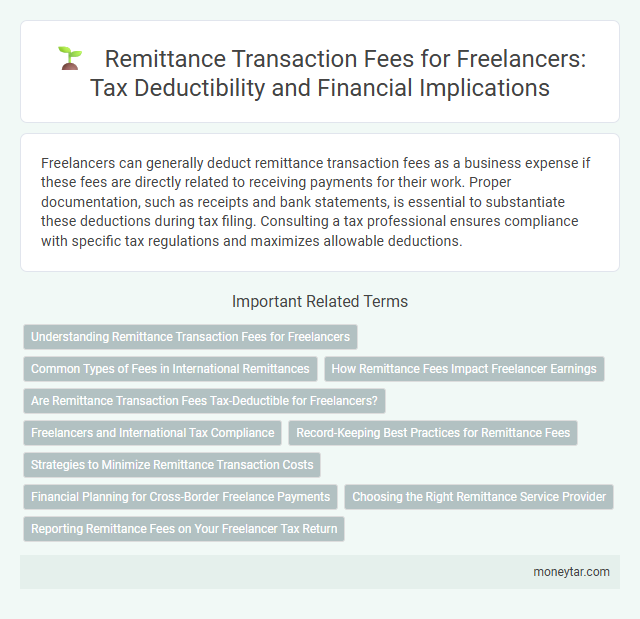 Remittance Transaction Fees for Freelancers: Tax Deductibility and Financial Implications

Freelancers can generally deduct remittance transaction fees as a business expense if these fees are directly related to receiving payments for their work. Proper documentation, such as receipts and bank statements, is essential to substantiate these deductions during tax filing. Consulting a tax professional ensures compliance with specific tax regulations and maximizes allowable deductions.

Important Related Terms

Understanding Remittance Transaction Fees for Freelancers

Common Types of Fees in International Remittances

How Remittance Fees Impact Freelancer Earnings

Are Remittance Transaction Fees Tax-Deductible for Freelancers?

Freelancers and International Tax Compliance

Record-Keeping Best Practices for Remittance Fees

Strategies to Minimize Remittance Transaction Costs

Financial Planning for Cross-Border Freelance Payments

Choosing the Right Remittance Service Provider

Reporting Remittance Fees on Your Freelancer Tax Return

moneytar.com