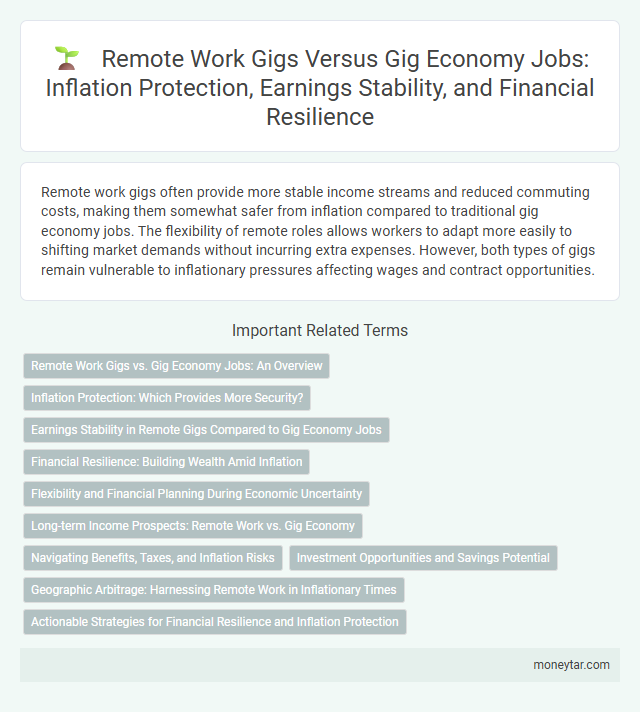 Remote Work Gigs Versus Gig Economy Jobs: Inflation Protection, Earnings Stability, and Financial Resilience

Remote work gigs often provide more stable income streams and reduced commuting costs, making them somewhat safer from inflation compared to traditional gig economy jobs. The flexibility of remote roles allows workers to adapt more easily to shifting market demands without incurring extra expenses. However, both types of gigs remain vulnerable to inflationary pressures affecting wages and contract opportunities.

Important Related Terms

Remote Work Gigs vs. Gig Economy Jobs: An Overview

Inflation Protection: Which Provides More Security?

Earnings Stability in Remote Gigs Compared to Gig Economy Jobs

Financial Resilience: Building Wealth Amid Inflation

Flexibility and Financial Planning During Economic Uncertainty

Long-term Income Prospects: Remote Work vs. Gig Economy

Navigating Benefits, Taxes, and Inflation Risks

Investment Opportunities and Savings Potential

Geographic Arbitrage: Harnessing Remote Work in Inflationary Times

Actionable Strategies for Financial Resilience and Inflation Protection

moneytar.com