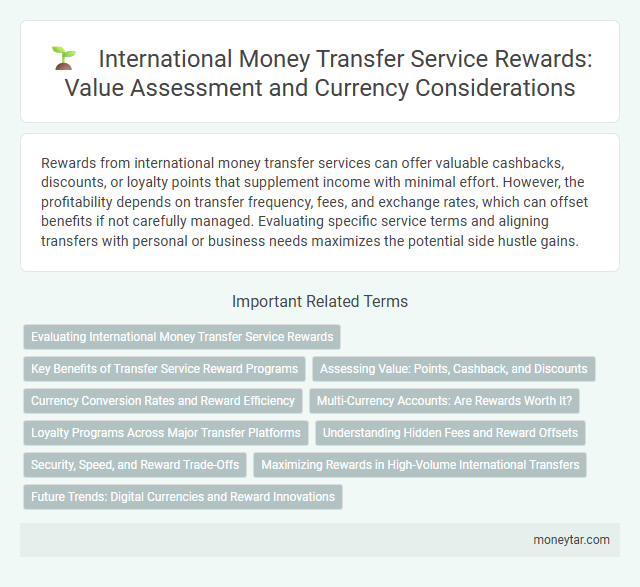 International Money Transfer Service Rewards: Value Assessment and Currency Considerations

Rewards from international money transfer services can offer valuable cashbacks, discounts, or loyalty points that supplement income with minimal effort. However, the profitability depends on transfer frequency, fees, and exchange rates, which can offset benefits if not carefully managed. Evaluating specific service terms and aligning transfers with personal or business needs maximizes the potential side hustle gains.

Important Related Terms

Evaluating International Money Transfer Service Rewards

Key Benefits of Transfer Service Reward Programs

Assessing Value: Points, Cashback, and Discounts

Currency Conversion Rates and Reward Efficiency

Multi-Currency Accounts: Are Rewards Worth It?

Loyalty Programs Across Major Transfer Platforms

Understanding Hidden Fees and Reward Offsets

Security, Speed, and Reward Trade-Offs

Maximizing Rewards in High-Volume International Transfers

Future Trends: Digital Currencies and Reward Innovations

moneytar.com