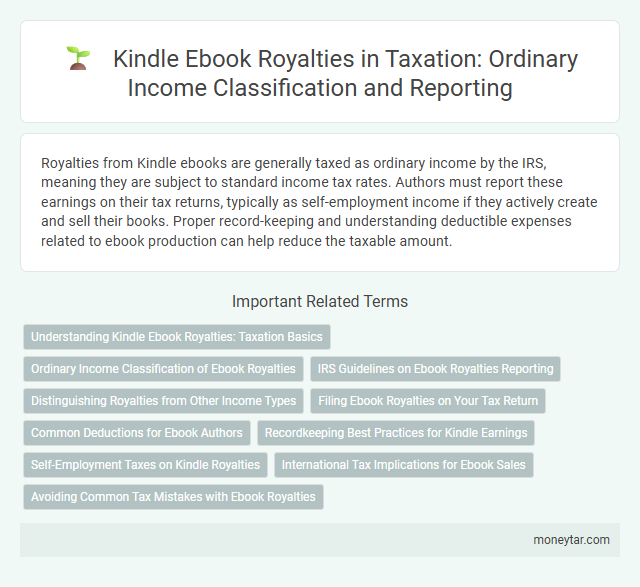 Kindle Ebook Royalties in Taxation: Ordinary Income Classification and Reporting

Royalties from Kindle ebooks are generally taxed as ordinary income by the IRS, meaning they are subject to standard income tax rates. Authors must report these earnings on their tax returns, typically as self-employment income if they actively create and sell their books. Proper record-keeping and understanding deductible expenses related to ebook production can help reduce the taxable amount.

Important Related Terms

Understanding Kindle Ebook Royalties: Taxation Basics

Ordinary Income Classification of Ebook Royalties

IRS Guidelines on Ebook Royalties Reporting

Distinguishing Royalties from Other Income Types

Filing Ebook Royalties on Your Tax Return

Common Deductions for Ebook Authors

Recordkeeping Best Practices for Kindle Earnings

Self-Employment Taxes on Kindle Royalties

International Tax Implications for Ebook Sales

Avoiding Common Tax Mistakes with Ebook Royalties

moneytar.com