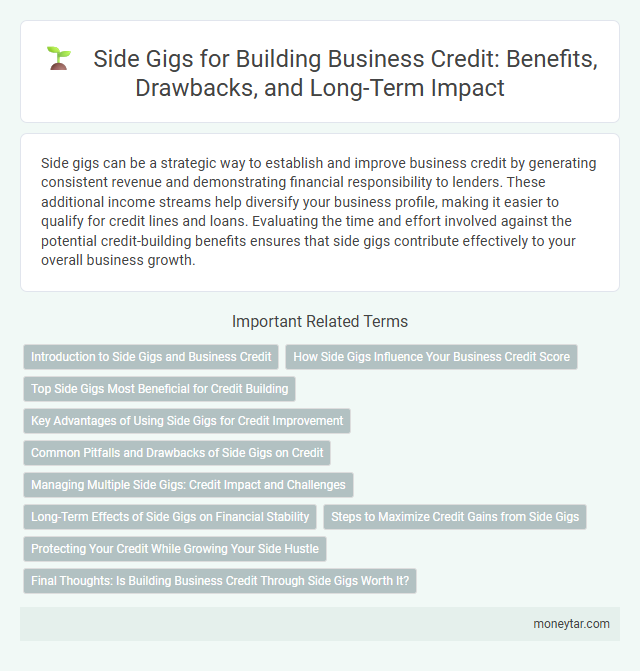 Side Gigs for Building Business Credit: Benefits, Drawbacks, and Long-Term Impact

Side gigs can be a strategic way to establish and improve business credit by generating consistent revenue and demonstrating financial responsibility to lenders. These additional income streams help diversify your business profile, making it easier to qualify for credit lines and loans. Evaluating the time and effort involved against the potential credit-building benefits ensures that side gigs contribute effectively to your overall business growth.

Important Related Terms

Introduction to Side Gigs and Business Credit

How Side Gigs Influence Your Business Credit Score

Top Side Gigs Most Beneficial for Credit Building

Key Advantages of Using Side Gigs for Credit Improvement

Common Pitfalls and Drawbacks of Side Gigs on Credit

Managing Multiple Side Gigs: Credit Impact and Challenges

Long-Term Effects of Side Gigs on Financial Stability

Steps to Maximize Credit Gains from Side Gigs

Protecting Your Credit While Growing Your Side Hustle

Final Thoughts: Is Building Business Credit Through Side Gigs Worth It?

moneytar.com