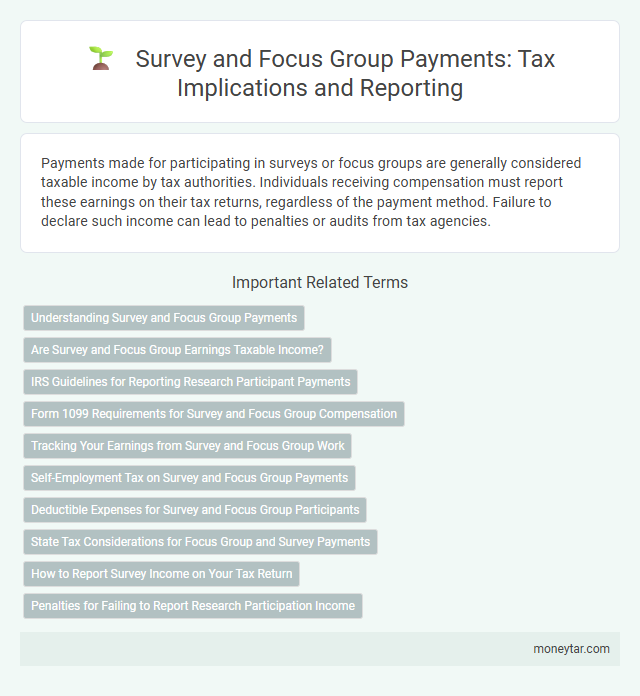 Survey and Focus Group Payments: Tax Implications and Reporting

Payments made for participating in surveys or focus groups are generally considered taxable income by tax authorities. Individuals receiving compensation must report these earnings on their tax returns, regardless of the payment method. Failure to declare such income can lead to penalties or audits from tax agencies.

Important Related Terms

Understanding Survey and Focus Group Payments

Are Survey and Focus Group Earnings Taxable Income?

IRS Guidelines for Reporting Research Participant Payments

Form 1099 Requirements for Survey and Focus Group Compensation

Tracking Your Earnings from Survey and Focus Group Work

Self-Employment Tax on Survey and Focus Group Payments

Deductible Expenses for Survey and Focus Group Participants

State Tax Considerations for Focus Group and Survey Payments

How to Report Survey Income on Your Tax Return

Penalties for Failing to Report Research Participation Income

moneytar.com