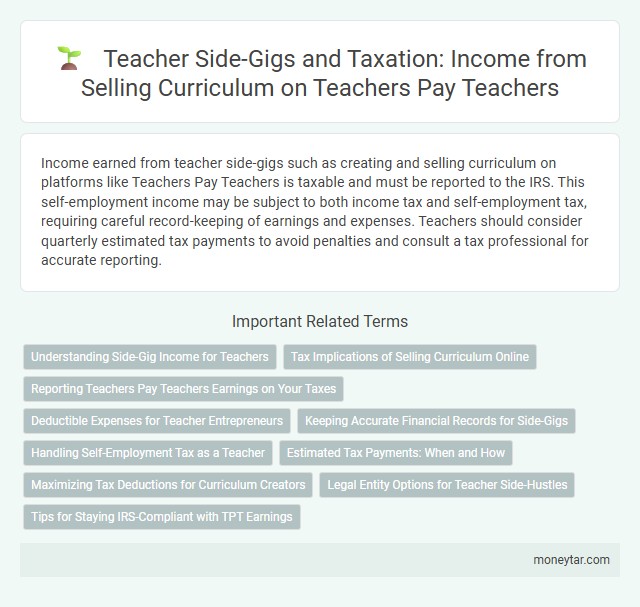 Teacher Side-Gigs and Taxation: Income from Selling Curriculum on Teachers Pay Teachers

Income earned from teacher side-gigs such as creating and selling curriculum on platforms like Teachers Pay Teachers is taxable and must be reported to the IRS. This self-employment income may be subject to both income tax and self-employment tax, requiring careful record-keeping of earnings and expenses. Teachers should consider quarterly estimated tax payments to avoid penalties and consult a tax professional for accurate reporting.

Important Related Terms

Understanding Side-Gig Income for Teachers

Tax Implications of Selling Curriculum Online

Reporting Teachers Pay Teachers Earnings on Your Taxes

Deductible Expenses for Teacher Entrepreneurs

Keeping Accurate Financial Records for Side-Gigs

Handling Self-Employment Tax as a Teacher

Estimated Tax Payments: When and How

Maximizing Tax Deductions for Curriculum Creators

Legal Entity Options for Teacher Side-Hustles

Tips for Staying IRS-Compliant with TPT Earnings

moneytar.com