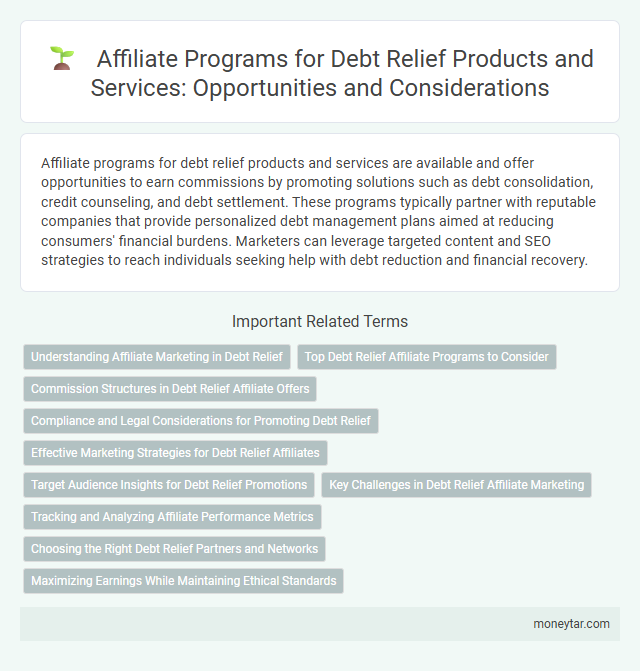 Affiliate Programs for Debt Relief Products and Services: Opportunities and Considerations

Affiliate programs for debt relief products and services are available and offer opportunities to earn commissions by promoting solutions such as debt consolidation, credit counseling, and debt settlement. These programs typically partner with reputable companies that provide personalized debt management plans aimed at reducing consumers' financial burdens. Marketers can leverage targeted content and SEO strategies to reach individuals seeking help with debt reduction and financial recovery.

Important Related Terms

Understanding Affiliate Marketing in Debt Relief

Top Debt Relief Affiliate Programs to Consider

Commission Structures in Debt Relief Affiliate Offers

Compliance and Legal Considerations for Promoting Debt Relief

Effective Marketing Strategies for Debt Relief Affiliates

Target Audience Insights for Debt Relief Promotions

Key Challenges in Debt Relief Affiliate Marketing

Tracking and Analyzing Affiliate Performance Metrics

Choosing the Right Debt Relief Partners and Networks

Maximizing Earnings While Maintaining Ethical Standards

moneytar.com