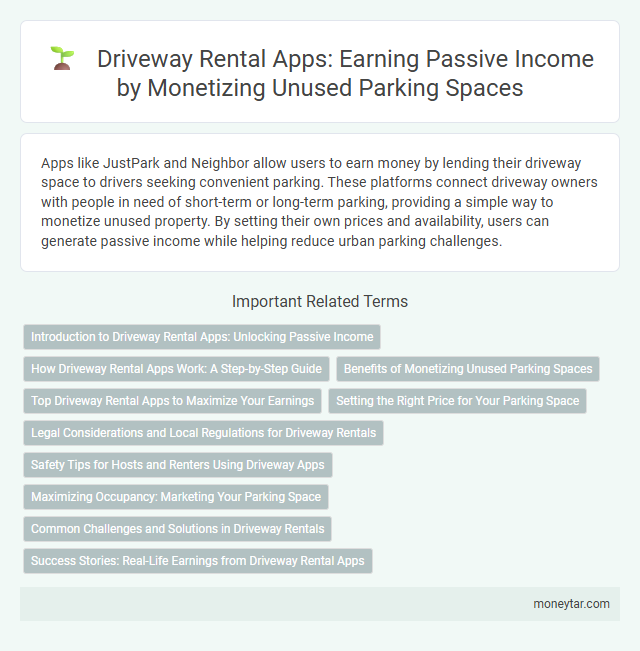 Driveway Rental Apps: Earning Passive Income by Monetizing Unused Parking Spaces

Apps like JustPark and Neighbor allow users to earn money by lending their driveway space to drivers seeking convenient parking. These platforms connect driveway owners with people in need of short-term or long-term parking, providing a simple way to monetize unused property. By setting their own prices and availability, users can generate passive income while helping reduce urban parking challenges.

Important Related Terms

Introduction to Driveway Rental Apps: Unlocking Passive Income

How Driveway Rental Apps Work: A Step-by-Step Guide

Benefits of Monetizing Unused Parking Spaces

Top Driveway Rental Apps to Maximize Your Earnings

Setting the Right Price for Your Parking Space

Legal Considerations and Local Regulations for Driveway Rentals

Safety Tips for Hosts and Renters Using Driveway Apps

Maximizing Occupancy: Marketing Your Parking Space

Common Challenges and Solutions in Driveway Rentals

Success Stories: Real-Life Earnings from Driveway Rental Apps

moneytar.com