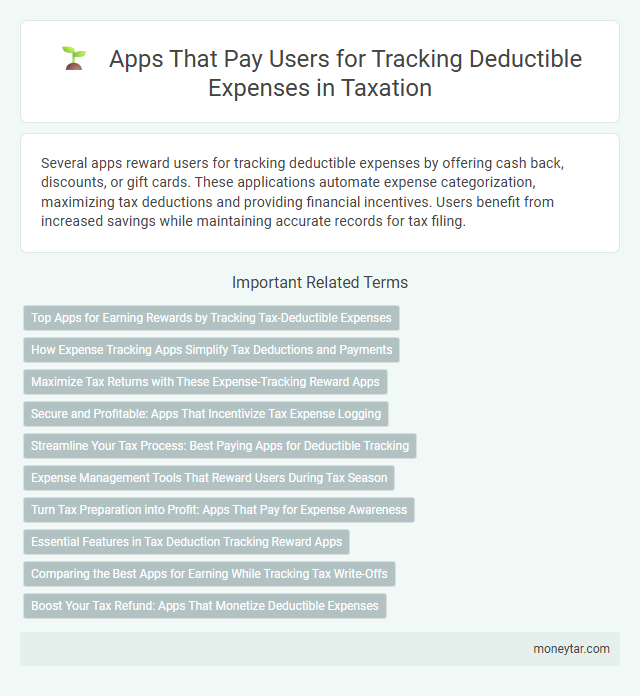 Apps That Pay Users for Tracking Deductible Expenses in Taxation

Several apps reward users for tracking deductible expenses by offering cash back, discounts, or gift cards. These applications automate expense categorization, maximizing tax deductions and providing financial incentives. Users benefit from increased savings while maintaining accurate records for tax filing.

Important Related Terms

Top Apps for Earning Rewards by Tracking Tax-Deductible Expenses

How Expense Tracking Apps Simplify Tax Deductions and Payments

Maximize Tax Returns with These Expense-Tracking Reward Apps

Secure and Profitable: Apps That Incentivize Tax Expense Logging

Streamline Your Tax Process: Best Paying Apps for Deductible Tracking

Expense Management Tools That Reward Users During Tax Season

Turn Tax Preparation into Profit: Apps That Pay for Expense Awareness

Essential Features in Tax Deduction Tracking Reward Apps

Comparing the Best Apps for Earning While Tracking Tax Write-Offs

Boost Your Tax Refund: Apps That Monetize Deductible Expenses

moneytar.com