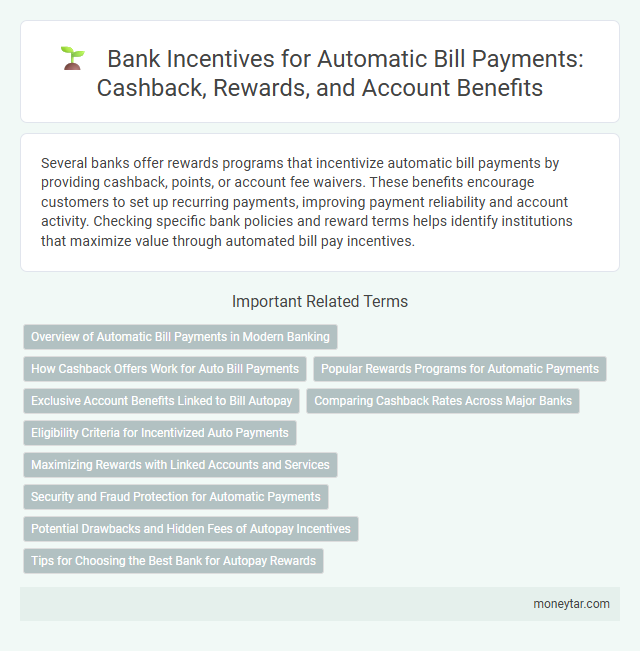 Bank Incentives for Automatic Bill Payments: Cashback, Rewards, and Account Benefits

Several banks offer rewards programs that incentivize automatic bill payments by providing cashback, points, or account fee waivers. These benefits encourage customers to set up recurring payments, improving payment reliability and account activity. Checking specific bank policies and reward terms helps identify institutions that maximize value through automated bill pay incentives.

Important Related Terms

Overview of Automatic Bill Payments in Modern Banking

How Cashback Offers Work for Auto Bill Payments

Popular Rewards Programs for Automatic Payments

Exclusive Account Benefits Linked to Bill Autopay

Comparing Cashback Rates Across Major Banks

Eligibility Criteria for Incentivized Auto Payments

Maximizing Rewards with Linked Accounts and Services

Security and Fraud Protection for Automatic Payments

Potential Drawbacks and Hidden Fees of Autopay Incentives

Tips for Choosing the Best Bank for Autopay Rewards

moneytar.com