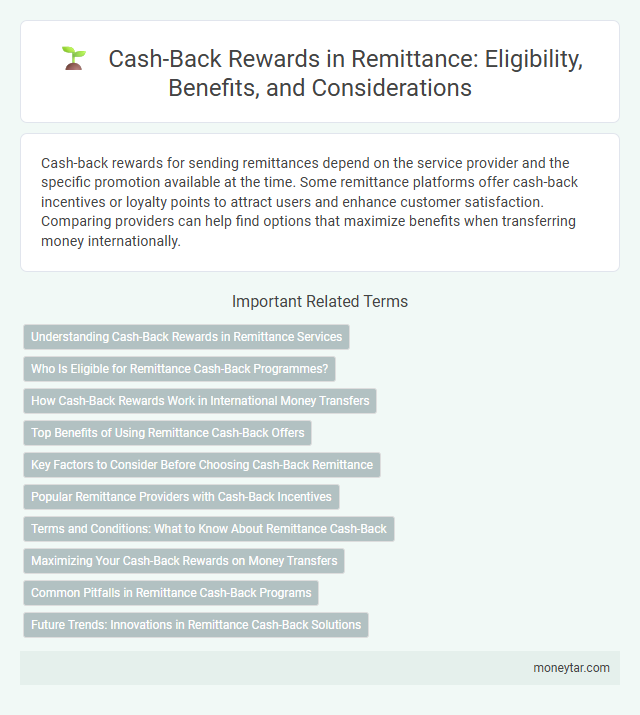 Cash-Back Rewards in Remittance: Eligibility, Benefits, and Considerations

Cash-back rewards for sending remittances depend on the service provider and the specific promotion available at the time. Some remittance platforms offer cash-back incentives or loyalty points to attract users and enhance customer satisfaction. Comparing providers can help find options that maximize benefits when transferring money internationally.

Important Related Terms

Understanding Cash-Back Rewards in Remittance Services

Who Is Eligible for Remittance Cash-Back Programmes?

How Cash-Back Rewards Work in International Money Transfers

Top Benefits of Using Remittance Cash-Back Offers

Key Factors to Consider Before Choosing Cash-Back Remittance

Popular Remittance Providers with Cash-Back Incentives

Terms and Conditions: What to Know About Remittance Cash-Back

Maximizing Your Cash-Back Rewards on Money Transfers

Common Pitfalls in Remittance Cash-Back Programs

Future Trends: Innovations in Remittance Cash-Back Solutions

moneytar.com