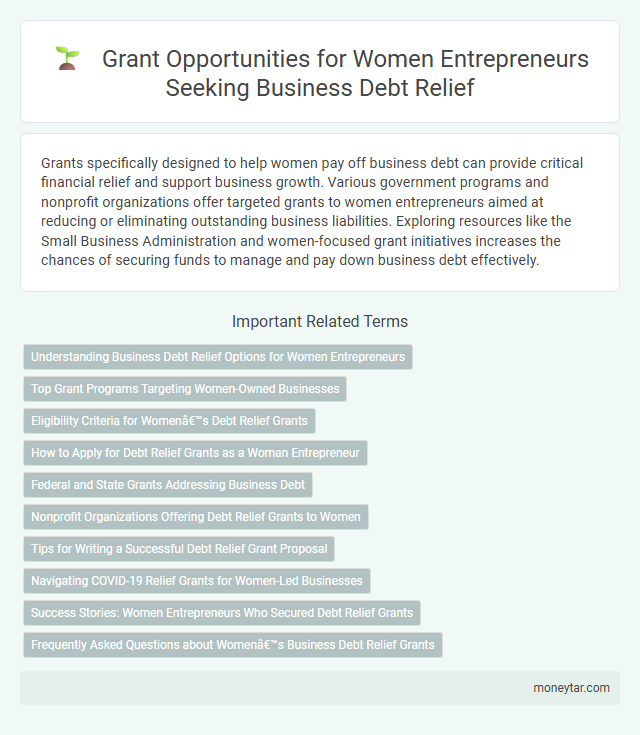 Grant Opportunities for Women Entrepreneurs Seeking Business Debt Relief

Grants specifically designed to help women pay off business debt can provide critical financial relief and support business growth. Various government programs and nonprofit organizations offer targeted grants to women entrepreneurs aimed at reducing or eliminating outstanding business liabilities. Exploring resources like the Small Business Administration and women-focused grant initiatives increases the chances of securing funds to manage and pay down business debt effectively.

Important Related Terms

Understanding Business Debt Relief Options for Women Entrepreneurs

Top Grant Programs Targeting Women-Owned Businesses

Eligibility Criteria for Womenâ€™s Debt Relief Grants

How to Apply for Debt Relief Grants as a Woman Entrepreneur

Federal and State Grants Addressing Business Debt

Nonprofit Organizations Offering Debt Relief Grants to Women

Tips for Writing a Successful Debt Relief Grant Proposal

Navigating COVID-19 Relief Grants for Women-Led Businesses

Success Stories: Women Entrepreneurs Who Secured Debt Relief Grants

Frequently Asked Questions about Womenâ€™s Business Debt Relief Grants

moneytar.com