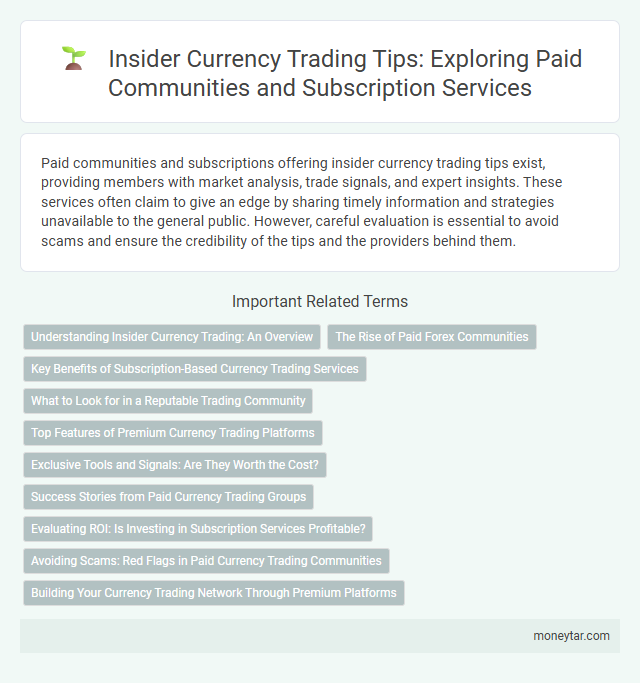 Insider Currency Trading Tips: Exploring Paid Communities and Subscription Services

Paid communities and subscriptions offering insider currency trading tips exist, providing members with market analysis, trade signals, and expert insights. These services often claim to give an edge by sharing timely information and strategies unavailable to the general public. However, careful evaluation is essential to avoid scams and ensure the credibility of the tips and the providers behind them.

Important Related Terms

Understanding Insider Currency Trading: An Overview

The Rise of Paid Forex Communities

Key Benefits of Subscription-Based Currency Trading Services

What to Look for in a Reputable Trading Community

Top Features of Premium Currency Trading Platforms

Exclusive Tools and Signals: Are They Worth the Cost?

Success Stories from Paid Currency Trading Groups

Evaluating ROI: Is Investing in Subscription Services Profitable?

Avoiding Scams: Red Flags in Paid Currency Trading Communities

Building Your Currency Trading Network Through Premium Platforms

moneytar.com