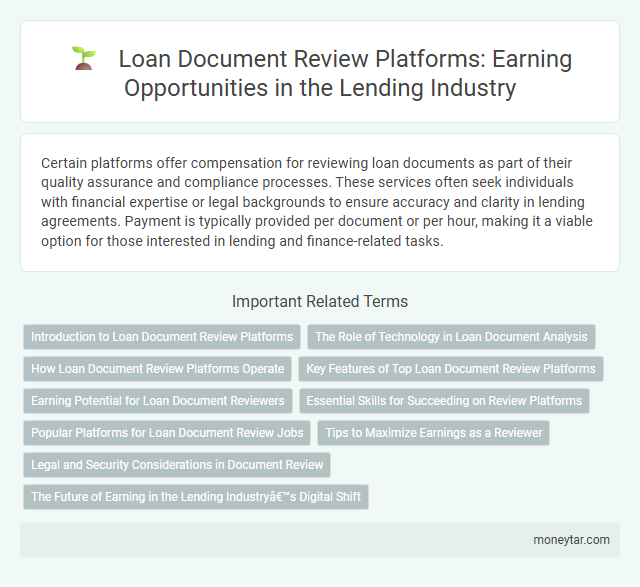 Loan Document Review Platforms: Earning Opportunities in the Lending Industry

Certain platforms offer compensation for reviewing loan documents as part of their quality assurance and compliance processes. These services often seek individuals with financial expertise or legal backgrounds to ensure accuracy and clarity in lending agreements. Payment is typically provided per document or per hour, making it a viable option for those interested in lending and finance-related tasks.

Important Related Terms

Introduction to Loan Document Review Platforms

The Role of Technology in Loan Document Analysis

How Loan Document Review Platforms Operate

Key Features of Top Loan Document Review Platforms

Earning Potential for Loan Document Reviewers

Essential Skills for Succeeding on Review Platforms

Popular Platforms for Loan Document Review Jobs

Tips to Maximize Earnings as a Reviewer

Legal and Security Considerations in Document Review

The Future of Earning in the Lending Industryâ€™s Digital Shift

moneytar.com