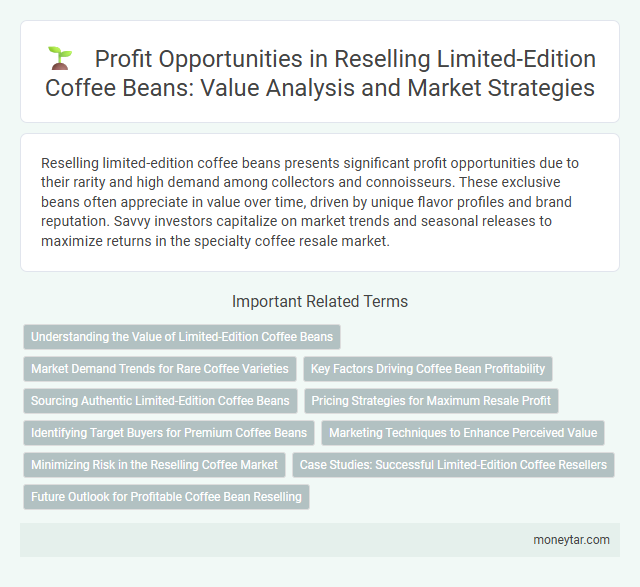 Profit Opportunities in Reselling Limited-Edition Coffee Beans: Value Analysis and Market Strategies

Reselling limited-edition coffee beans presents significant profit opportunities due to their rarity and high demand among collectors and connoisseurs. These exclusive beans often appreciate in value over time, driven by unique flavor profiles and brand reputation. Savvy investors capitalize on market trends and seasonal releases to maximize returns in the specialty coffee resale market.

Important Related Terms

Understanding the Value of Limited-Edition Coffee Beans

Market Demand Trends for Rare Coffee Varieties

Key Factors Driving Coffee Bean Profitability

Sourcing Authentic Limited-Edition Coffee Beans

Pricing Strategies for Maximum Resale Profit

Identifying Target Buyers for Premium Coffee Beans

Marketing Techniques to Enhance Perceived Value

Minimizing Risk in the Reselling Coffee Market

Case Studies: Successful Limited-Edition Coffee Resellers

Future Outlook for Profitable Coffee Bean Reselling

moneytar.com