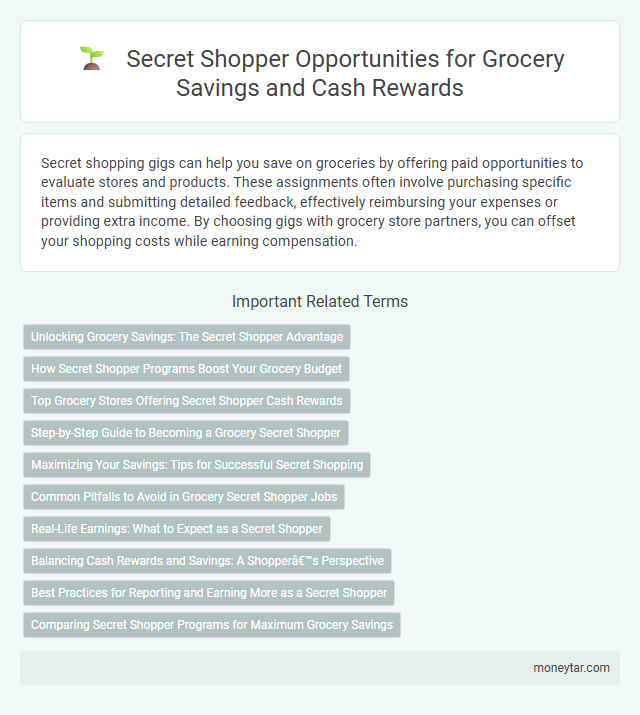 Secret Shopper Opportunities for Grocery Savings and Cash Rewards

Secret shopping gigs can help you save on groceries by offering paid opportunities to evaluate stores and products. These assignments often involve purchasing specific items and submitting detailed feedback, effectively reimbursing your expenses or providing extra income. By choosing gigs with grocery store partners, you can offset your shopping costs while earning compensation.

Important Related Terms

Unlocking Grocery Savings: The Secret Shopper Advantage

How Secret Shopper Programs Boost Your Grocery Budget

Top Grocery Stores Offering Secret Shopper Cash Rewards

Step-by-Step Guide to Becoming a Grocery Secret Shopper

Maximizing Your Savings: Tips for Successful Secret Shopping

Common Pitfalls to Avoid in Grocery Secret Shopper Jobs

Real-Life Earnings: What to Expect as a Secret Shopper

Balancing Cash Rewards and Savings: A Shopperâ€™s Perspective

Best Practices for Reporting and Earning More as a Secret Shopper

Comparing Secret Shopper Programs for Maximum Grocery Savings

moneytar.com