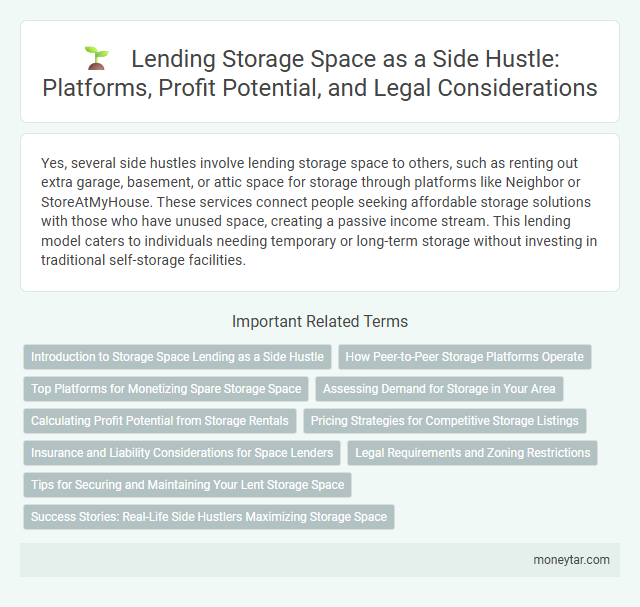 Lending Storage Space as a Side Hustle: Platforms, Profit Potential, and Legal Considerations

Yes, several side hustles involve lending storage space to others, such as renting out extra garage, basement, or attic space for storage through platforms like Neighbor or StoreAtMyHouse. These services connect people seeking affordable storage solutions with those who have unused space, creating a passive income stream. This lending model caters to individuals needing temporary or long-term storage without investing in traditional self-storage facilities.

Important Related Terms

Introduction to Storage Space Lending as a Side Hustle

How Peer-to-Peer Storage Platforms Operate

Top Platforms for Monetizing Spare Storage Space

Assessing Demand for Storage in Your Area

Calculating Profit Potential from Storage Rentals

Pricing Strategies for Competitive Storage Listings

Insurance and Liability Considerations for Space Lenders

Legal Requirements and Zoning Restrictions

Tips for Securing and Maintaining Your Lent Storage Space

Success Stories: Real-Life Side Hustlers Maximizing Storage Space

moneytar.com