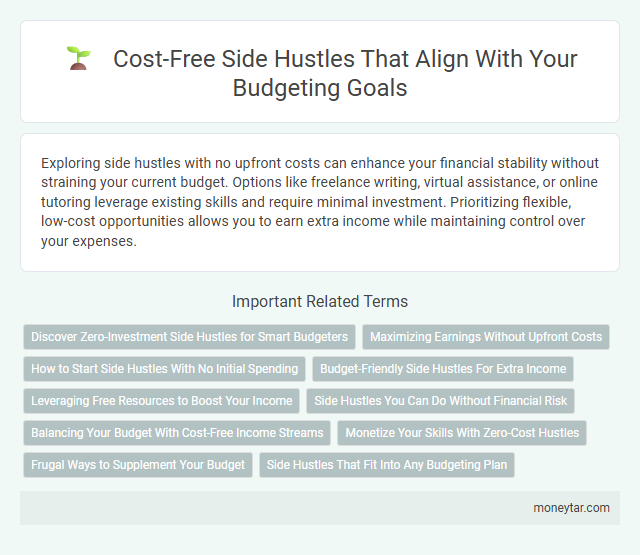 Cost-Free Side Hustles That Align With Your Budgeting Goals

Exploring side hustles with no upfront costs can enhance your financial stability without straining your current budget. Options like freelance writing, virtual assistance, or online tutoring leverage existing skills and require minimal investment. Prioritizing flexible, low-cost opportunities allows you to earn extra income while maintaining control over your expenses.

Important Related Terms

Discover Zero-Investment Side Hustles for Smart Budgeters

Maximizing Earnings Without Upfront Costs

How to Start Side Hustles With No Initial Spending

Budget-Friendly Side Hustles For Extra Income

Leveraging Free Resources to Boost Your Income

Side Hustles You Can Do Without Financial Risk

Balancing Your Budget With Cost-Free Income Streams

Monetize Your Skills With Zero-Cost Hustles

Frugal Ways to Supplement Your Budget

Side Hustles That Fit Into Any Budgeting Plan

moneytar.com