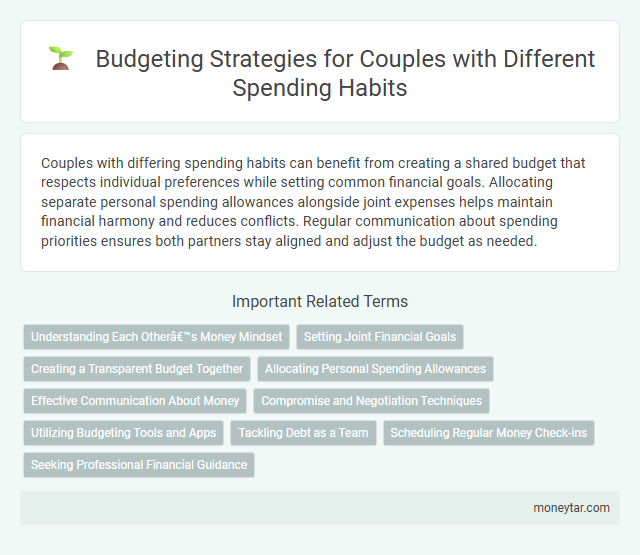 Budgeting Strategies for Couples with Different Spending Habits

Couples with differing spending habits can benefit from creating a shared budget that respects individual preferences while setting common financial goals. Allocating separate personal spending allowances alongside joint expenses helps maintain financial harmony and reduces conflicts. Regular communication about spending priorities ensures both partners stay aligned and adjust the budget as needed.

Important Related Terms

Understanding Each Otherâ€™s Money Mindset

Setting Joint Financial Goals

Creating a Transparent Budget Together

Allocating Personal Spending Allowances

Effective Communication About Money

Compromise and Negotiation Techniques

Utilizing Budgeting Tools and Apps

Tackling Debt as a Team

Scheduling Regular Money Check-ins

Seeking Professional Financial Guidance

moneytar.com