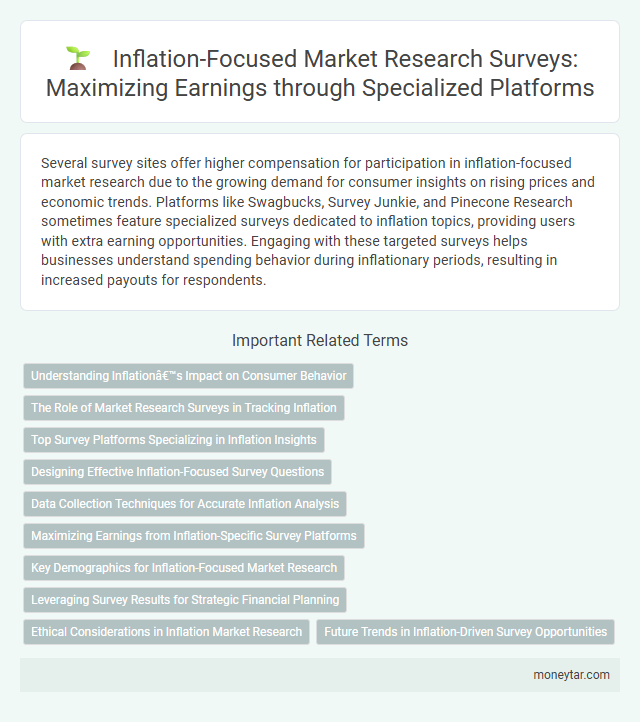 Inflation-Focused Market Research Surveys: Maximizing Earnings through Specialized Platforms

Several survey sites offer higher compensation for participation in inflation-focused market research due to the growing demand for consumer insights on rising prices and economic trends. Platforms like Swagbucks, Survey Junkie, and Pinecone Research sometimes feature specialized surveys dedicated to inflation topics, providing users with extra earning opportunities. Engaging with these targeted surveys helps businesses understand spending behavior during inflationary periods, resulting in increased payouts for respondents.

Important Related Terms

Understanding Inflationâ€™s Impact on Consumer Behavior

The Role of Market Research Surveys in Tracking Inflation

Top Survey Platforms Specializing in Inflation Insights

Designing Effective Inflation-Focused Survey Questions

Data Collection Techniques for Accurate Inflation Analysis

Maximizing Earnings from Inflation-Specific Survey Platforms

Key Demographics for Inflation-Focused Market Research

Leveraging Survey Results for Strategic Financial Planning

Ethical Considerations in Inflation Market Research

Future Trends in Inflation-Driven Survey Opportunities

moneytar.com