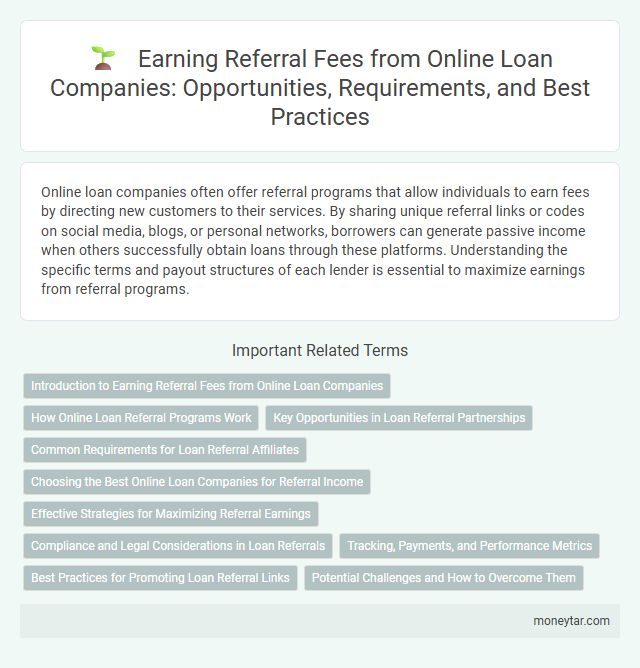 Earning Referral Fees from Online Loan Companies: Opportunities, Requirements, and Best Practices

Online loan companies often offer referral programs that allow individuals to earn fees by directing new customers to their services. By sharing unique referral links or codes on social media, blogs, or personal networks, borrowers can generate passive income when others successfully obtain loans through these platforms. Understanding the specific terms and payout structures of each lender is essential to maximize earnings from referral programs.

Important Related Terms

Introduction to Earning Referral Fees from Online Loan Companies

How Online Loan Referral Programs Work

Key Opportunities in Loan Referral Partnerships

Common Requirements for Loan Referral Affiliates

Choosing the Best Online Loan Companies for Referral Income

Effective Strategies for Maximizing Referral Earnings

Compliance and Legal Considerations in Loan Referrals

Tracking, Payments, and Performance Metrics

Best Practices for Promoting Loan Referral Links

Potential Challenges and How to Overcome Them

moneytar.com