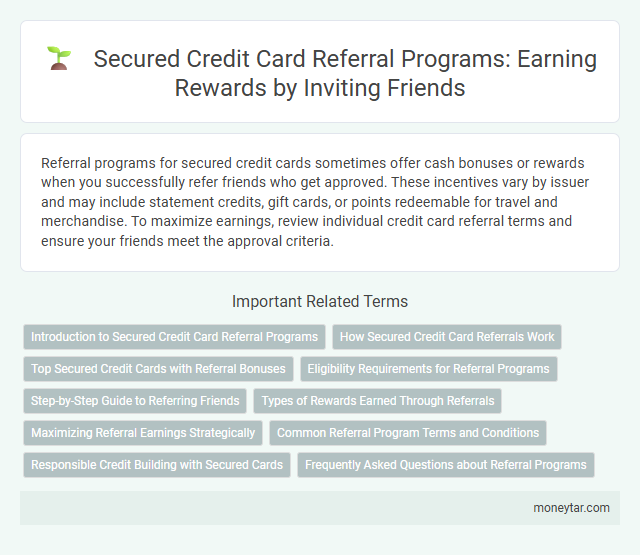 Secured Credit Card Referral Programs: Earning Rewards by Inviting Friends

Referral programs for secured credit cards sometimes offer cash bonuses or rewards when you successfully refer friends who get approved. These incentives vary by issuer and may include statement credits, gift cards, or points redeemable for travel and merchandise. To maximize earnings, review individual credit card referral terms and ensure your friends meet the approval criteria.

Important Related Terms

Introduction to Secured Credit Card Referral Programs
How Secured Credit Card Referrals Work
Top Secured Credit Cards with Referral Bonuses
Eligibility Requirements for Referral Programs
Step-by-Step Guide to Referring Friends
Types of Rewards Earned Through Referrals
Maximizing Referral Earnings Strategically
Common Referral Program Terms and Conditions
Responsible Credit Building with Secured Cards
Frequently Asked Questions about Referral Programs

moneytar.com