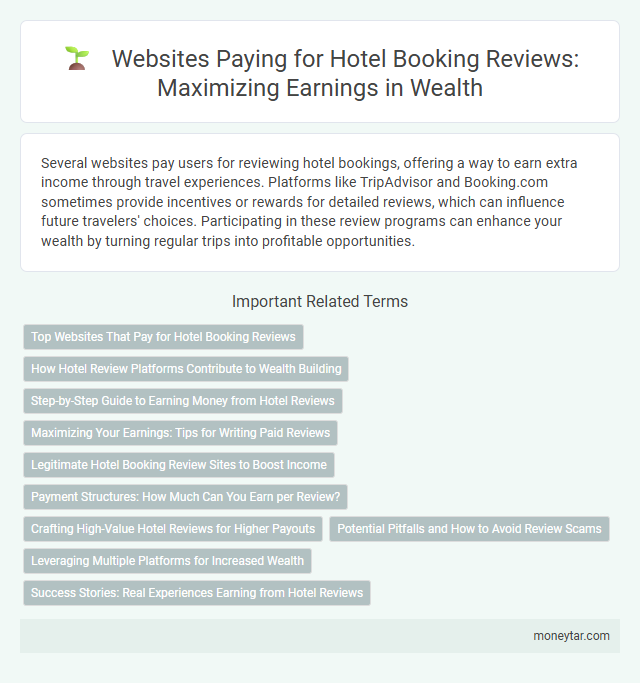 Websites Paying for Hotel Booking Reviews: Maximizing Earnings in Wealth

Several websites pay users for reviewing hotel bookings, offering a way to earn extra income through travel experiences. Platforms like TripAdvisor and Booking.com sometimes provide incentives or rewards for detailed reviews, which can influence future travelers' choices. Participating in these review programs can enhance your wealth by turning regular trips into profitable opportunities.

Important Related Terms

Top Websites That Pay for Hotel Booking Reviews

How Hotel Review Platforms Contribute to Wealth Building

Step-by-Step Guide to Earning Money from Hotel Reviews

Maximizing Your Earnings: Tips for Writing Paid Reviews

Legitimate Hotel Booking Review Sites to Boost Income

Payment Structures: How Much Can You Earn per Review?

Crafting High-Value Hotel Reviews for Higher Payouts

Potential Pitfalls and How to Avoid Review Scams

Leveraging Multiple Platforms for Increased Wealth

Success Stories: Real Experiences Earning from Hotel Reviews

moneytar.com