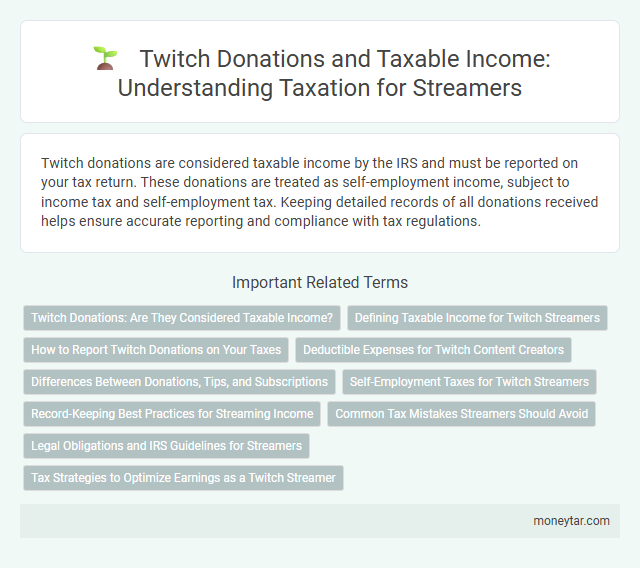 Twitch Donations and Taxable Income: Understanding Taxation for Streamers

Twitch donations are considered taxable income by the IRS and must be reported on your tax return. These donations are treated as self-employment income, subject to income tax and self-employment tax. Keeping detailed records of all donations received helps ensure accurate reporting and compliance with tax regulations.

Important Related Terms

Twitch Donations: Are They Considered Taxable Income?
Defining Taxable Income for Twitch Streamers
How to Report Twitch Donations on Your Taxes
Deductible Expenses for Twitch Content Creators
Differences Between Donations, Tips, and Subscriptions
Self-Employment Taxes for Twitch Streamers
Record-Keeping Best Practices for Streaming Income
Common Tax Mistakes Streamers Should Avoid
Legal Obligations and IRS Guidelines for Streamers
Tax Strategies to Optimize Earnings as a Twitch Streamer

moneytar.com