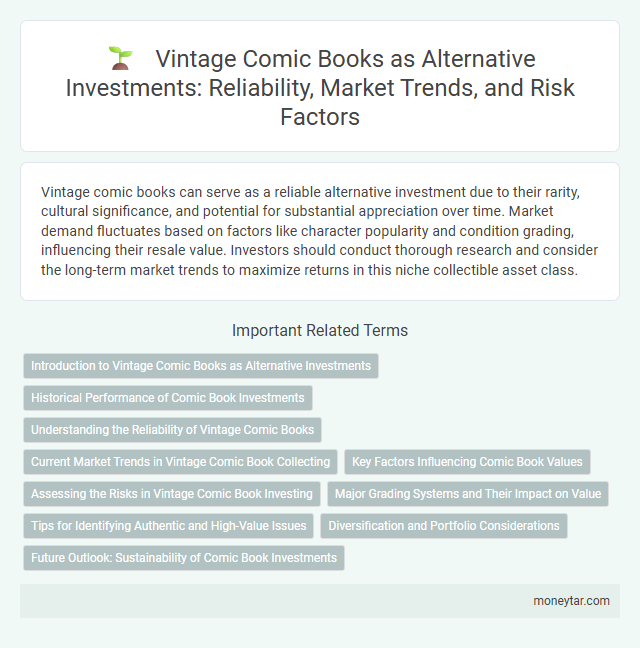 Vintage Comic Books as Alternative Investments: Reliability, Market Trends, and Risk Factors

Vintage comic books can serve as a reliable alternative investment due to their rarity, cultural significance, and potential for substantial appreciation over time. Market demand fluctuates based on factors like character popularity and condition grading, influencing their resale value. Investors should conduct thorough research and consider the long-term market trends to maximize returns in this niche collectible asset class.

Important Related Terms

Introduction to Vintage Comic Books as Alternative Investments

Historical Performance of Comic Book Investments

Understanding the Reliability of Vintage Comic Books

Current Market Trends in Vintage Comic Book Collecting

Key Factors Influencing Comic Book Values

Assessing the Risks in Vintage Comic Book Investing

Major Grading Systems and Their Impact on Value

Tips for Identifying Authentic and High-Value Issues

Diversification and Portfolio Considerations

Future Outlook: Sustainability of Comic Book Investments

moneytar.com